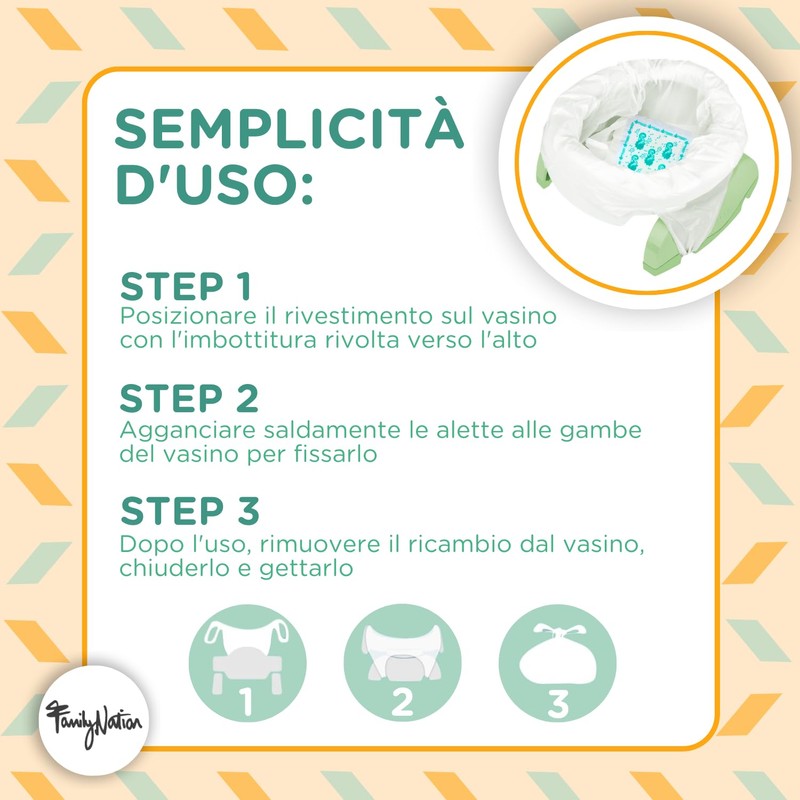 SEMPLICITÀ D'USO:

STEP 1
Posizionare il rivestimento sul vasino con l'imbottitura rivolta verso l'alto

STEP 2
Agganciare saldamente le alette alle gambe del vasino per fissarlo

STEP 3
Dopo l'uso, rimuovere il ricambio dal vasino, chiuderlo e gettarlo

1

2

3

FamilyNation