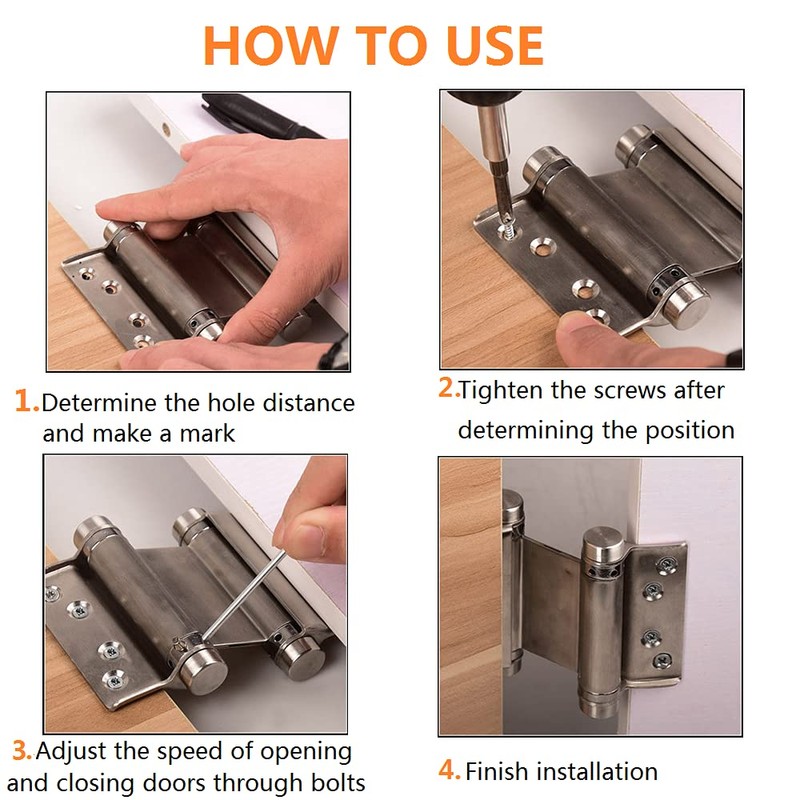 HOW TO USE

1.Determine the hole distance and make a mark

2.Tighten the screws after determining the position

3.Adjust the speed of opening and closing doors through bolts

4.Finish installation