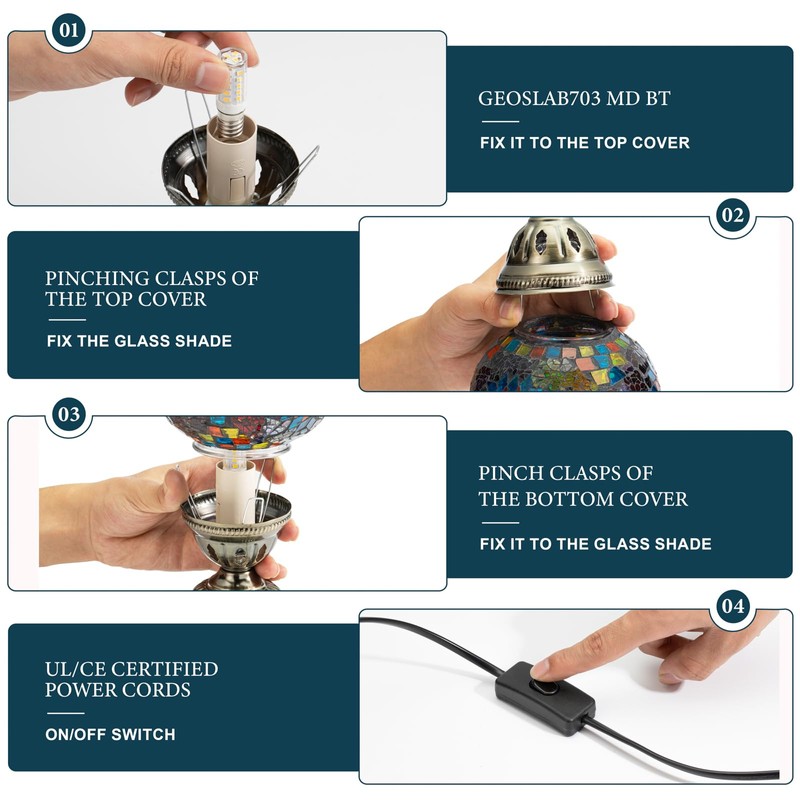 01

GEOSLAB703 MD BT

FIX IT TO THE TOP COVER

02

PINCHING CLASPS OF THE TOP COVER

FIX THE GLASS SHADE

03

PINCH CLASPS OF THE BOTTOM COVER

FIX IT TO THE GLASS SHADE

04

UL/CE CERTIFIED POWER CORDS

ON/OFF SWITCH