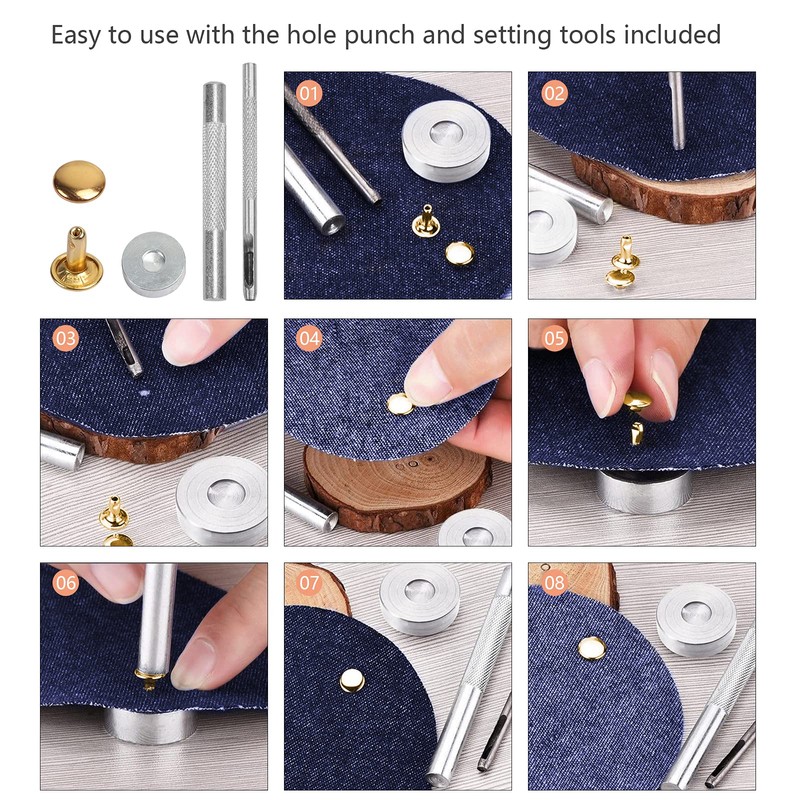 Easy to use with the hole punch and setting tools included

01

02

03

04

05

06

07

08