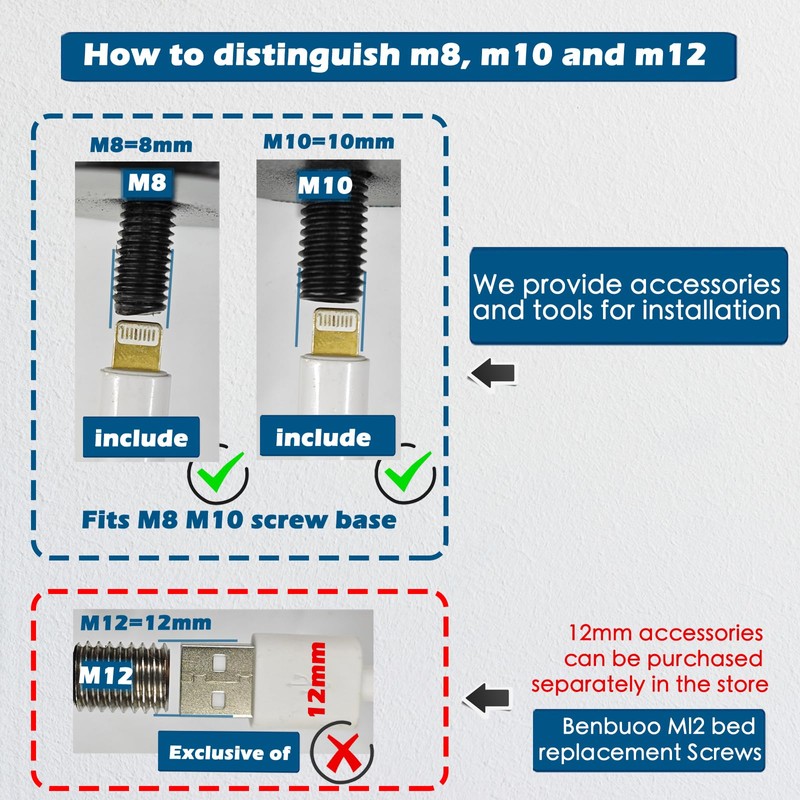 How to distinguish m8, m10 and m12

M8=8mm

M8

include

M10=10mm

M10

include

Fits M8 M10 screw base

We provide accessories and tools for installation

M12=12mm

M12

12mm

Exclusive of

12mm accessories can be purchased separately in the store

Benbuoo MI2 bed replacement Screws