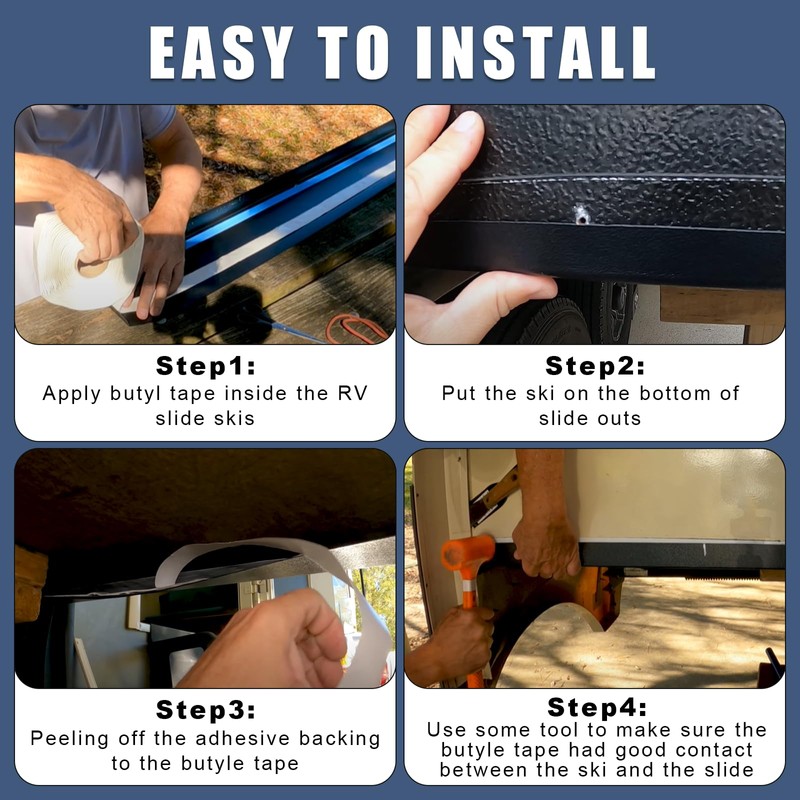 EASY TO INSTALL

Step1:
Apply butyl tape inside the RV slide skis

Step2:
Put the ski on the bottom of slide outs

Step3:
Peeling off the adhesive backing to the butyle tape

Step4:
Use some tool to make sure the butyle tape had good contact between the ski and the slide