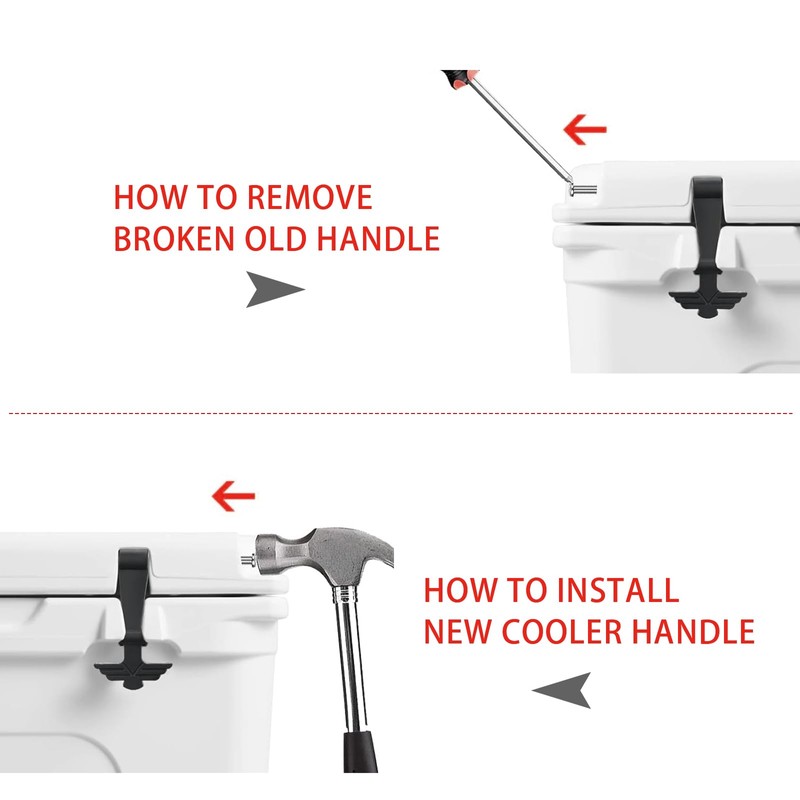 HOW TO REMOVE
BROKEN OLD HANDLE

HOW TO INSTALL
NEW COOLER HANDLE