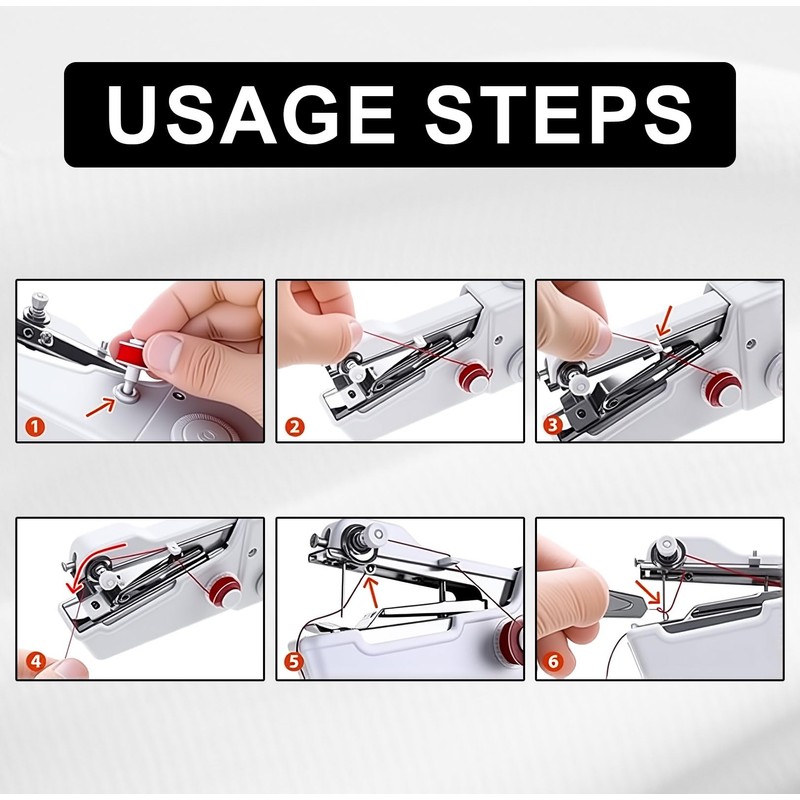 USAGE STEPS

1

2

3

4

5

6