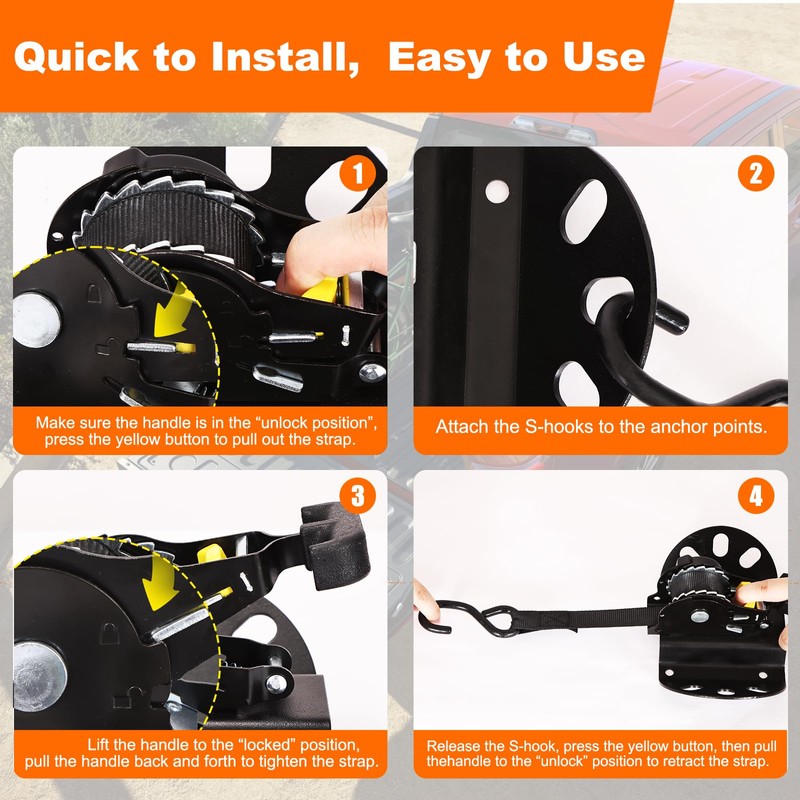 Quick to Install, Easy to Use

1

Make sure the handle is in the “unlock position”, press the yellow button to pull out the strap.

2

Attach the S-hooks to the anchor points.

3

Lift the handle to the “locked” position, pull the handle back and forth to tighten the strap.

4

Release the S-hook, press the yellow button, then pull thehandle to the “unlock” position to retract the strap.