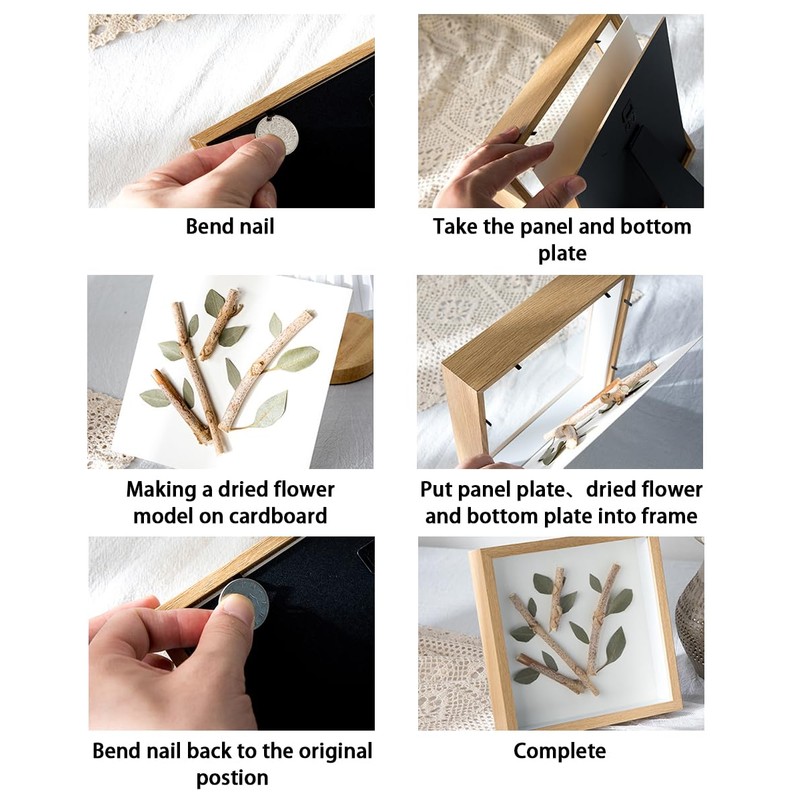 Bend nail

Take the panel and bottom plate

Making a dried flower model on cardboard

Put panel plate、dried flower and bottom plate into frame

Bend nail back to the original postion

Complete