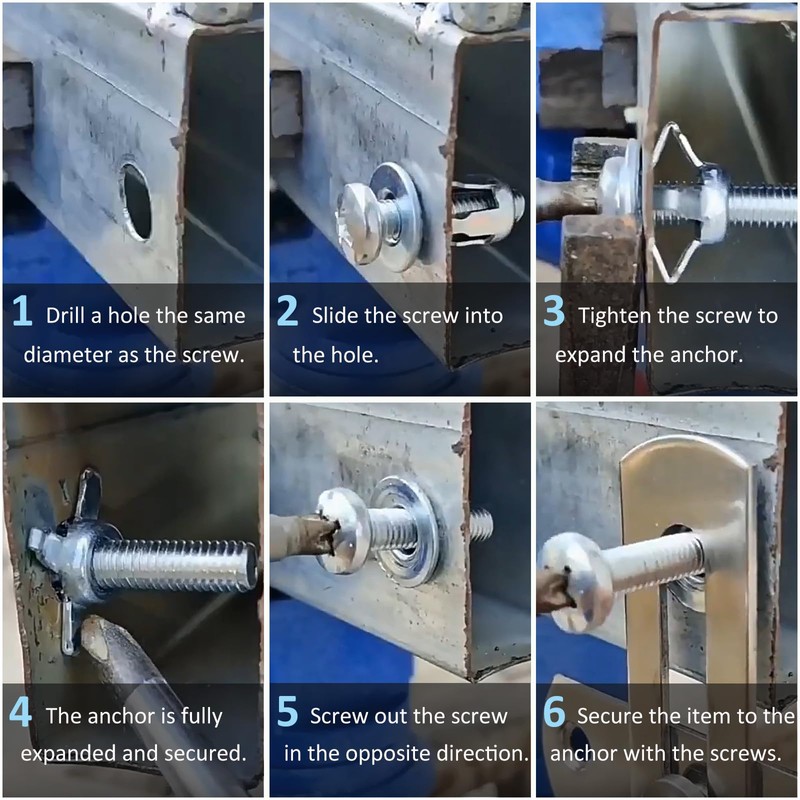 1 Drill a hole the same diameter as the screw.

2 Slide the screw into the hole.

3 Tighten the screw to expand the anchor.

4 The anchor is fully expanded and secured.

5 Screw out the screw in the opposite direction.

6 Secure the item to the anchor with the screws.