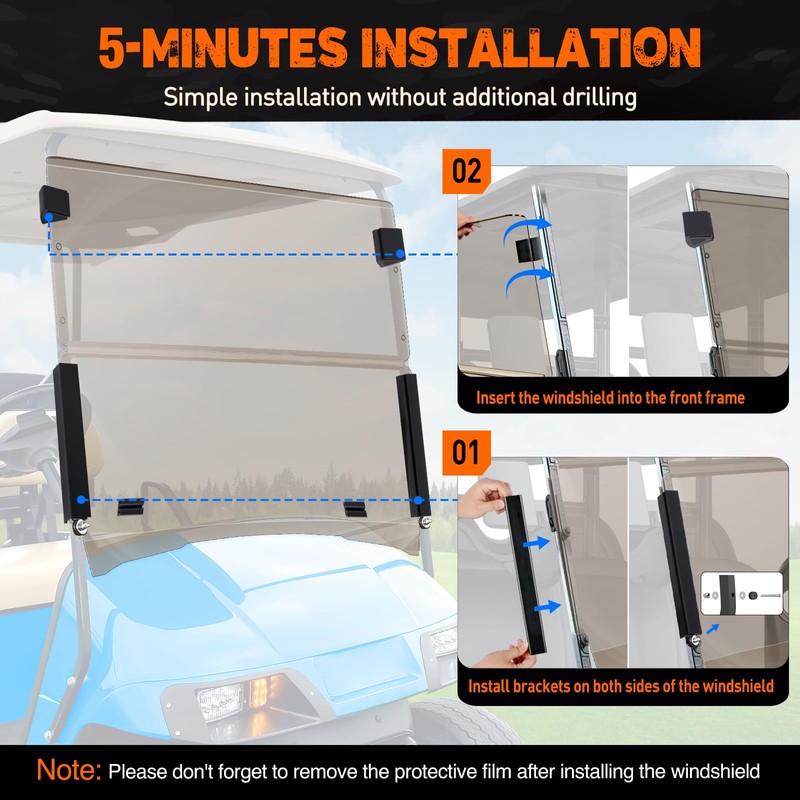 5-MINUTES INSTALLATION

Simple installation without additional drilling

02

Insert the windshield into the front frame

01

Install brackets on both sides of the windshield

Note: Please don't forget to remove the protective film after installing the windshield