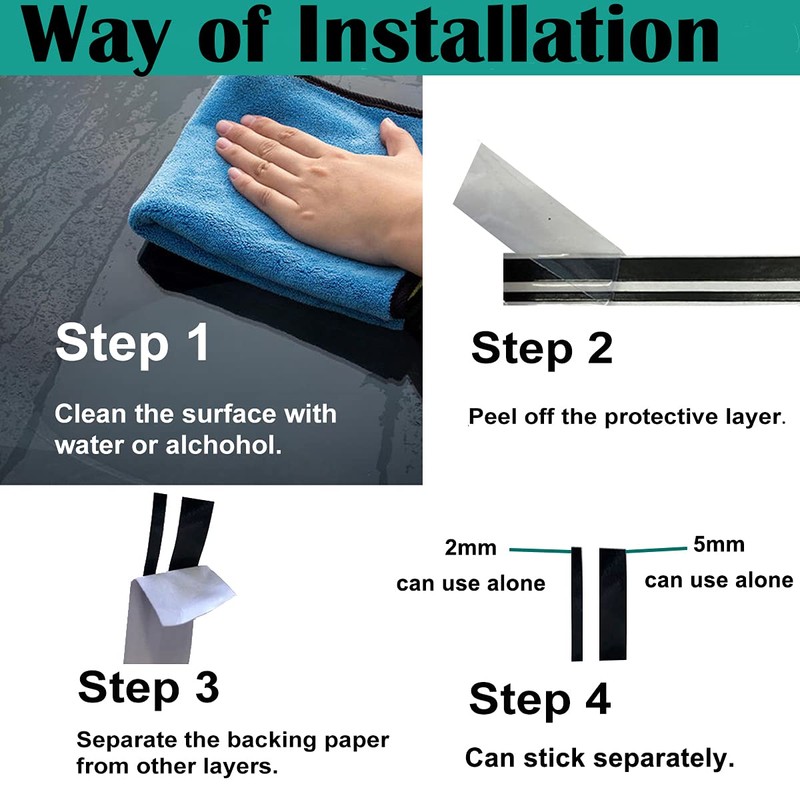 Way of Installation

Step 1

Clean the surface with water or alchohol.

Step 2

Peel off the protective layer.

Step 3

Separate the backing paper from other layers.

2mm
can use alone

5mm
can use alone

Step 4

Can stick separately.