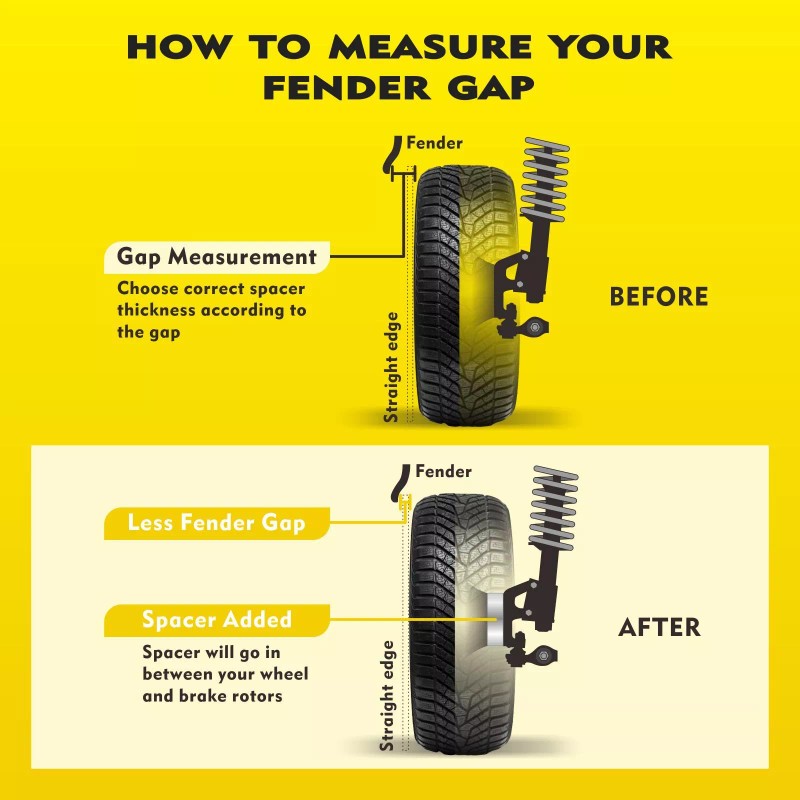 HOW TO MEASURE YOUR FENDER GAP

Fender

Gap Measurement

Choose correct spacer thickness according to the gap

Straight edge

BEFORE

Fender

Less Fender Gap

Spacer Added

Spacer will go in between your wheel and brake rotors

Straight edge

AFTER