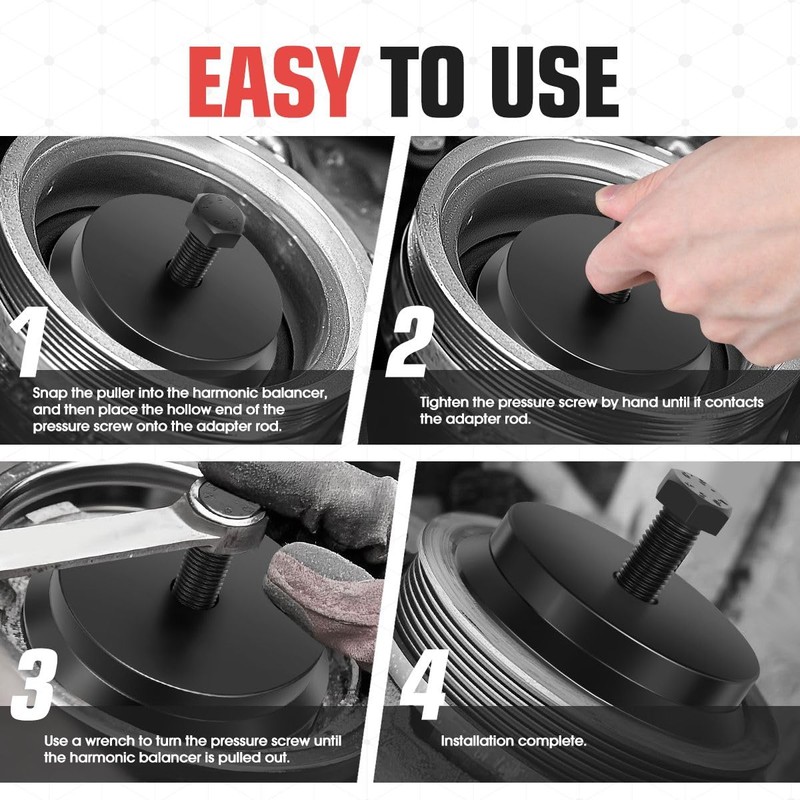 EASY TO USE

1

Snap the puller into the harmonic balancer, and then place the hollow end of the pressure screw onto the adapter rod.

2

Tighten the pressure screw by hand until it contacts the adapter rod.

3

Use a wrench to turn the pressure screw until the harmonic balancer is pulled out.

4

Installation complete.