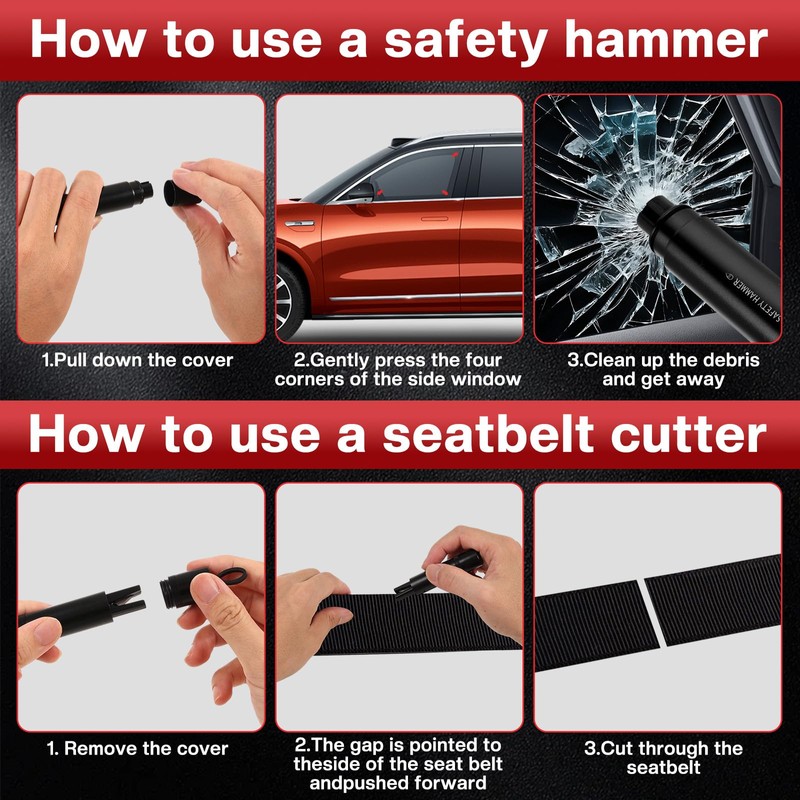 How to use a safety hammer

SAFETY HAMMER

1.Pull down the cover

2.Gently press the four corners of the side window

3.Clean up the debris and get away

How to use a seatbelt cutter

1. Remove the cover

2.The gap is pointed to theside of the seat belt andpushed forward

3.Cut through the seatbelt