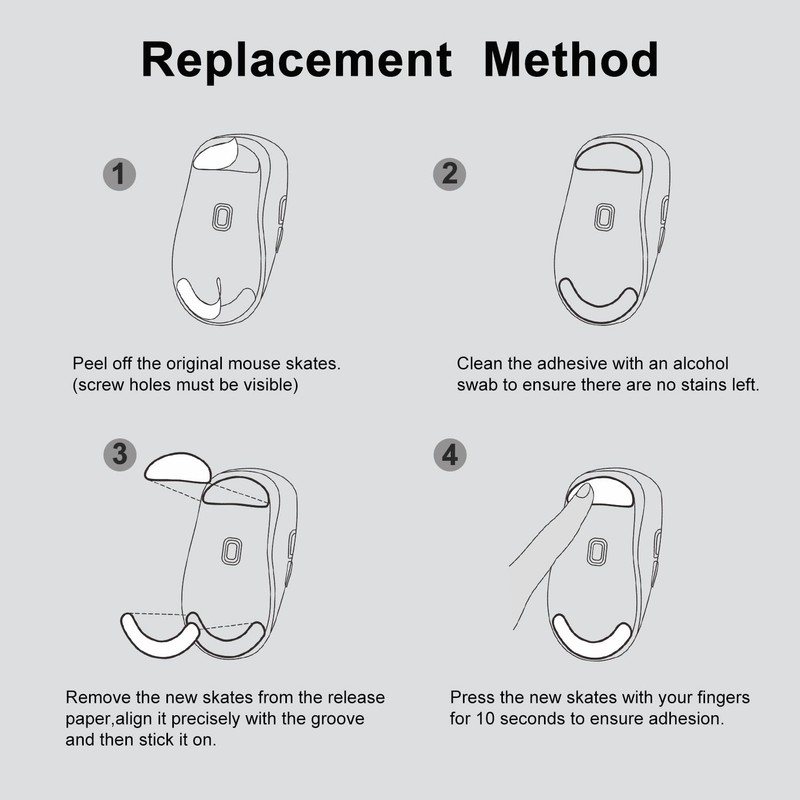 Replacement Method

1

Peel off the original mouse skates.
(screw holes must be visible)

2

Clean the adhesive with an alcohol swab to ensure there are no stains left.

3

Remove the new skates from the release paper,align it precisely with the groove and then stick it on.

4

Press the new skates with your fingers for 10 seconds to ensure adhesion.