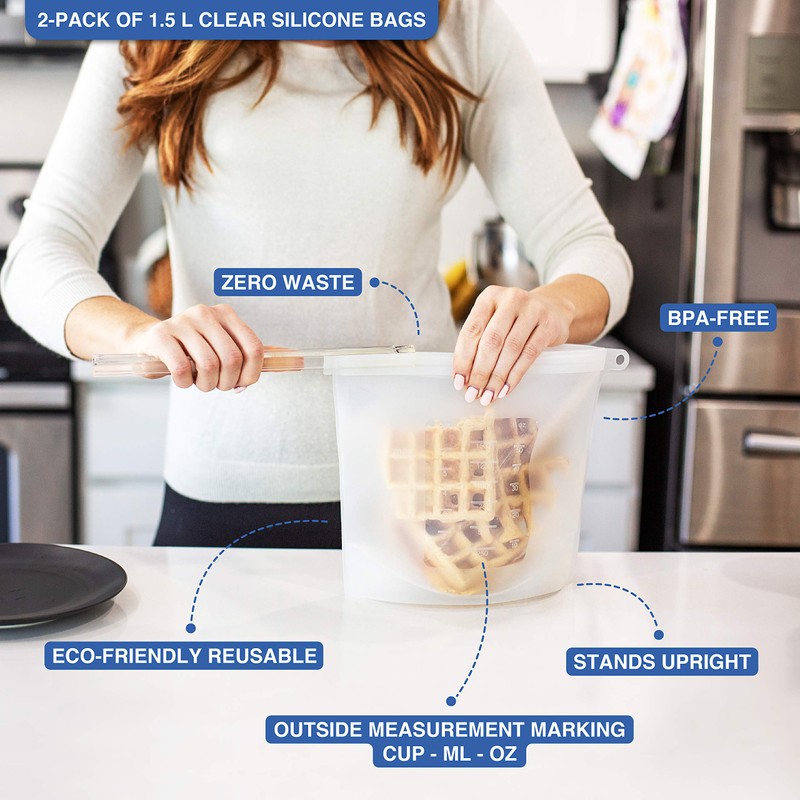 2-PACK OF 1.5 L CLEAR SILICONE BAGS

ZERO WASTE

BPA-FREE

ECO-FRIENDLY REUSABLE

STANDS UPRIGHT

OUTSIDE MEASUREMENT MARKING
CUP - ML - OZ