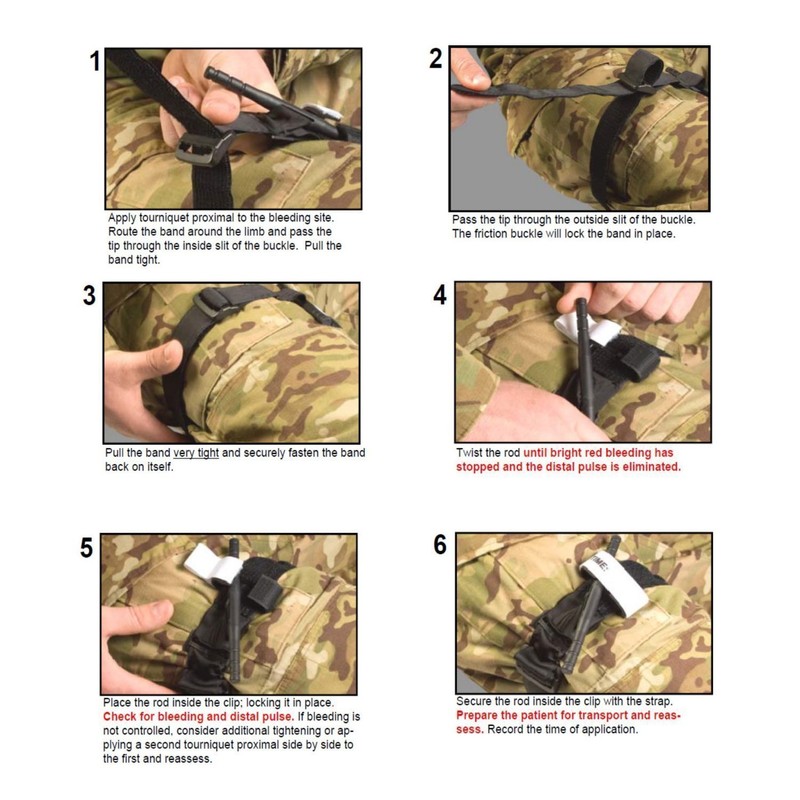 1

Apply tourniquet proximal to the bleeding site. Route the band around the limb and pass the tip through the inside slit of the buckle. Pull the band tight.

2

Pass the tip through the outside slit of the buckle. The friction buckle will lock the band in place.

3

Pull the band very tight and securely fasten the band back on itself.

4

Twist the rod until bright red bleeding has stopped and the distal pulse is eliminated.

5

Place the rod inside the clip; locking it in place. Check for bleeding and distal pulse. If bleeding is not controlled, consider additional tightening or applying a second tourniquet proximal side by side to the first and reassess.

6

TIME:

Secure the rod inside the clip with the strap. Prepare the patient for transport and reassess. Record the time of application.