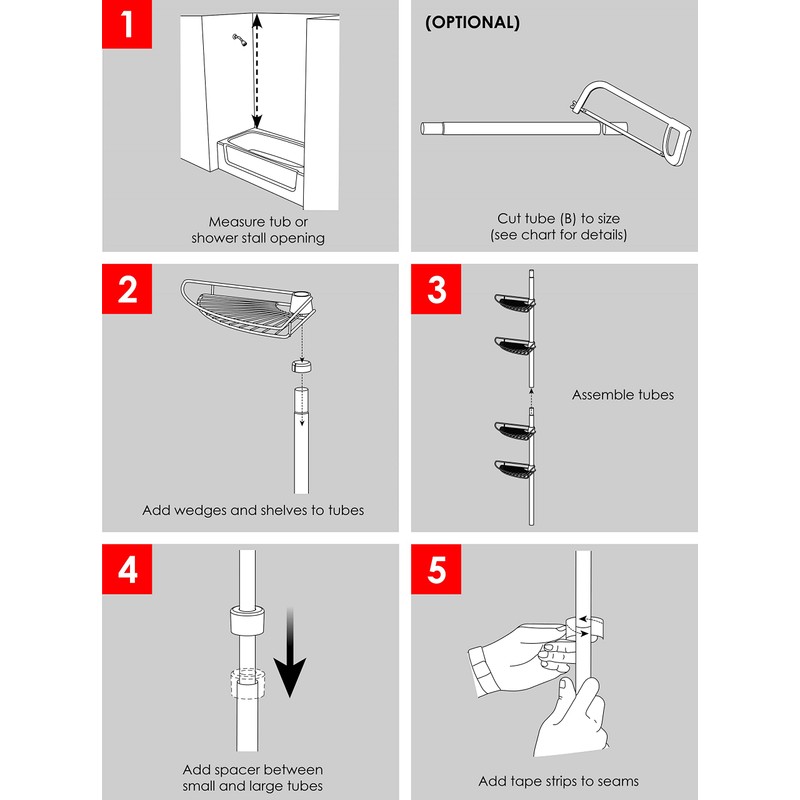 1

Measure tub or shower stall opening

(OPTIONAL)

Cut tube (B) to size (see chart for details)

2

Add wedges and shelves to tubes

3

Assemble tubes

4

Add spacer between small and large tubes

5

Add tape strips to seams