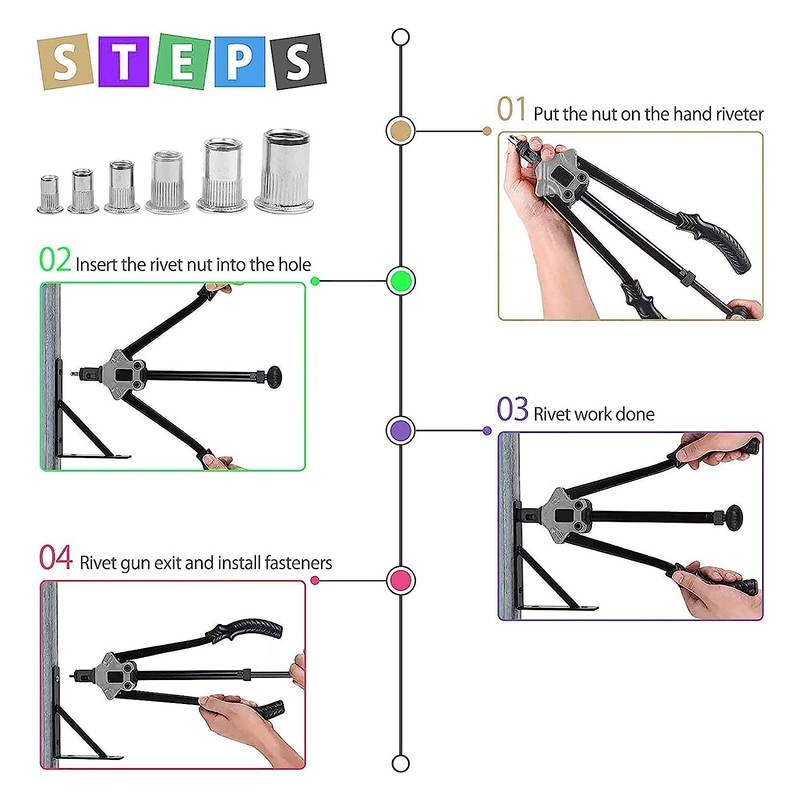 STEPS

01 Put the nut on the hand riveter

02 Insert the rivet nut into the hole

03 Rivet work done

04 Rivet gun exit and install fasteners