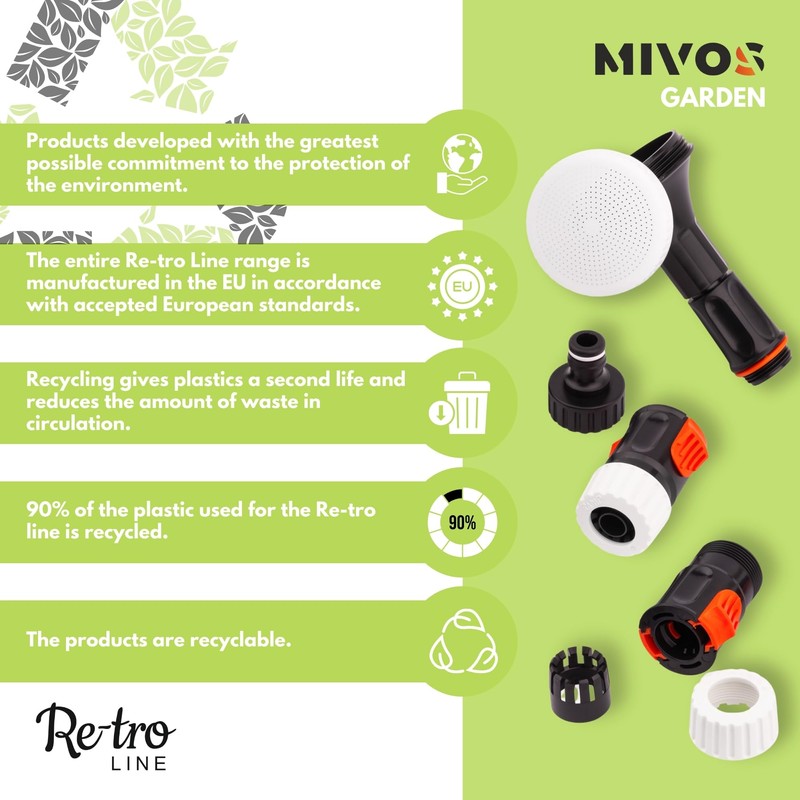 MIVOS
GARDEN

Products developed with the greatest possible commitment to the protection of the environment.

The entire Re-tro Line range is manufactured in the EU in accordance with accepted European standards.

EU

Recycling gives plastics a second life and reduces the amount of waste in circulation.

90% of the plastic used for the Re-tro line is recycled.

90%

The products are recyclable.

Re-tro
LINE