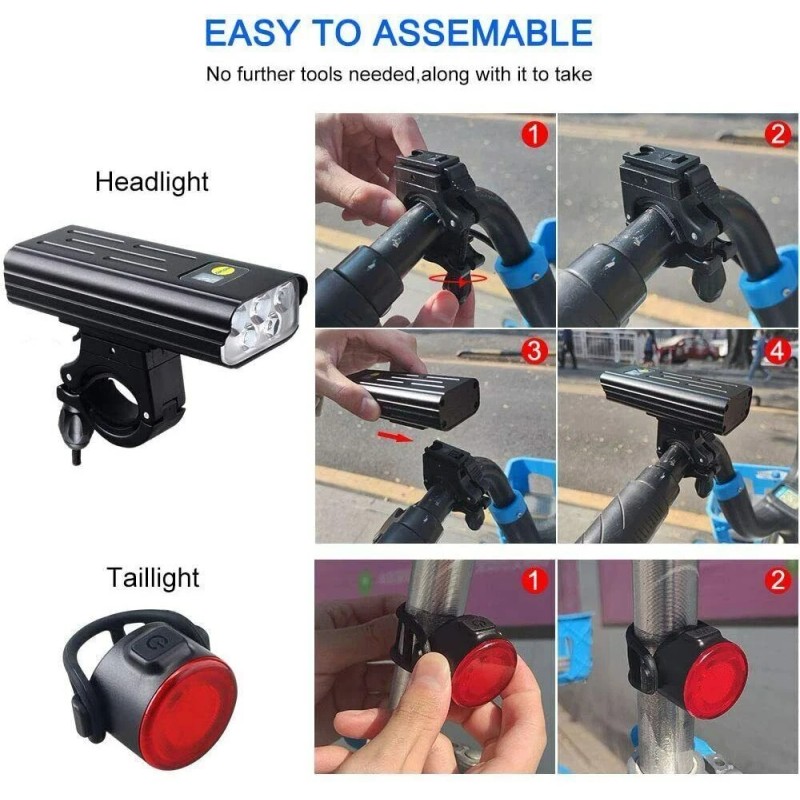 EASY TO ASSEMABLE

No further tools needed,along with it to take

Headlight

1

2

3

4

Taillight

1

2