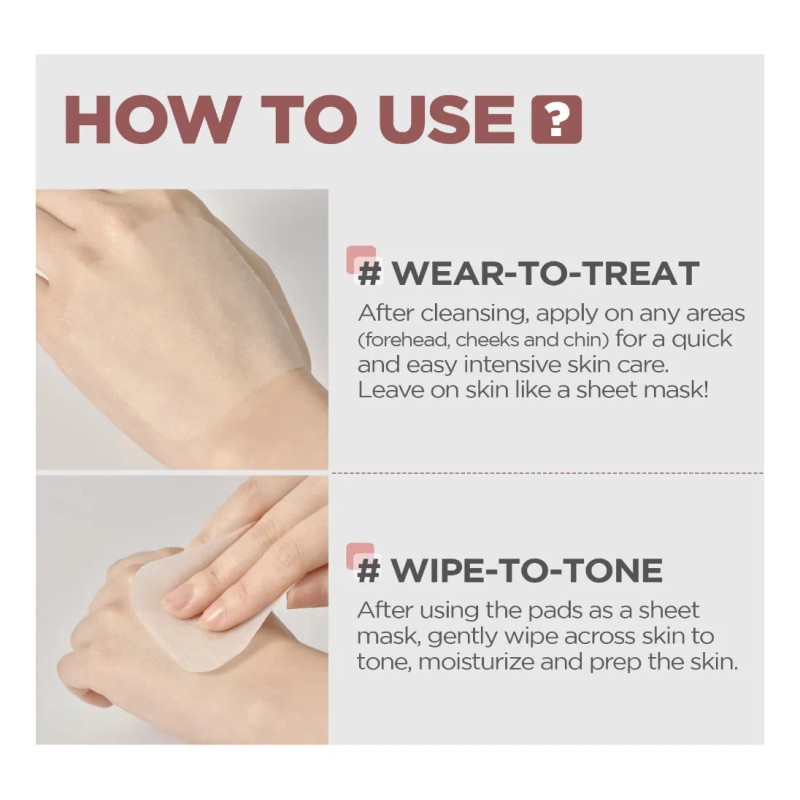 HOW TO USE ?

# WEAR-TO-TREAT
After cleansing, apply on any areas (forehead, cheeks and chin) for a quick and easy intensive skin care. Leave on skin like a sheet mask!

# WIPE-TO-TONE
After using the pads as a sheet mask, gently wipe across skin to tone, moisturize and prep the skin.