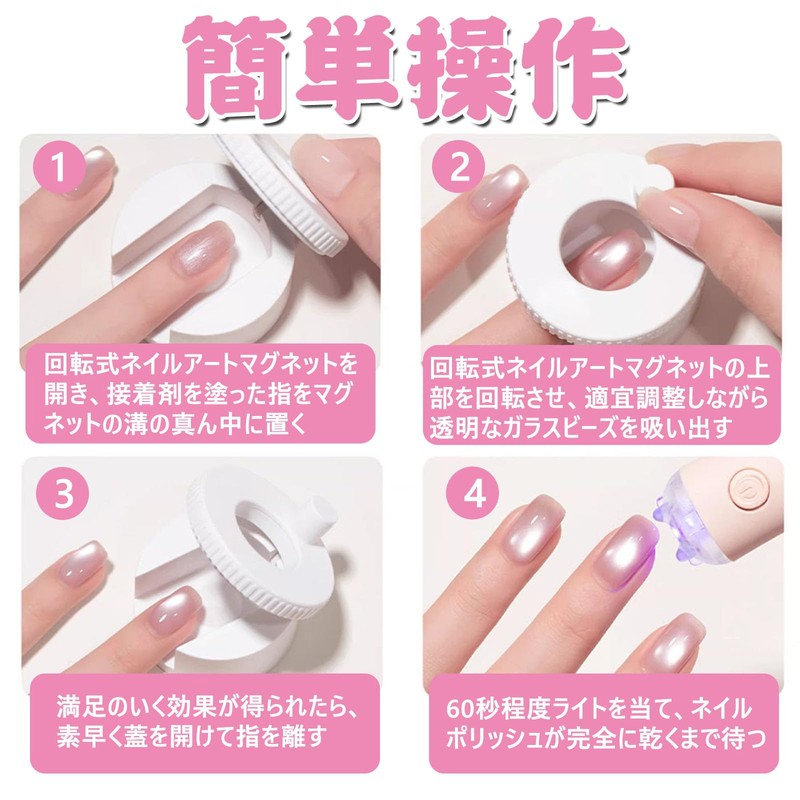 簡単操作

1

回転式ネイルアートマグネットを開き、接着剤を塗った指をマグネットの溝の真ん中に置く

2

回転式ネイルアートマグネットの上部を回転させ、適宜調整しながら透明なガラスビーズを吸い出す

3

満足のいく効果が得られたら、素早く蓋を開けて指を離す

4

60秒程度ライトを当て、ネイルポリッシュが完全に乾くまで待つ