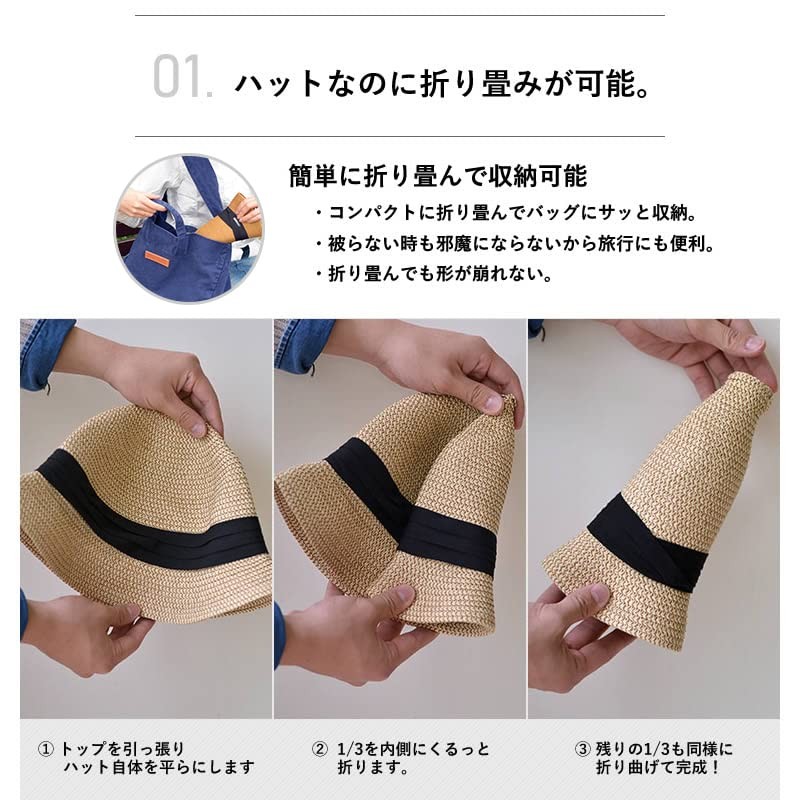 01. ハットなのに折り畳みが可能。

簡単に折り畳んで収納可能

・コンパクトに折り畳んでバッグにサッと収納。
・被らない時も邪魔にならないから旅行にも便利。
・折り畳んでも形が崩れない。

① トップを引っ張り ハット自体を平らにします

② 1/3を内側にくるっと 折ります。

③ 残りの1/3も同様に 折り曲げて完成！