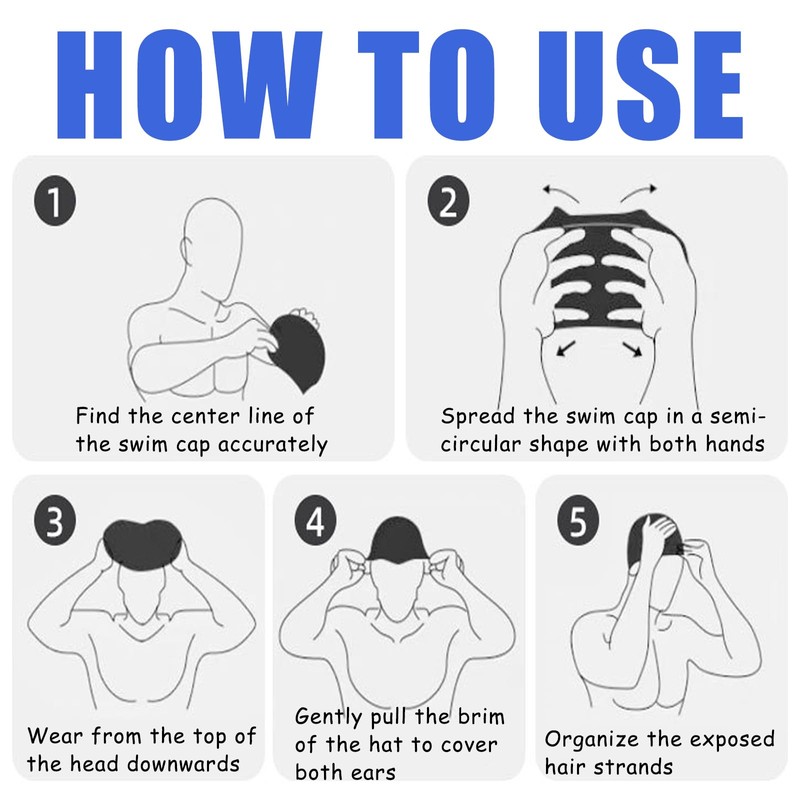 HOW TO USE

1

Find the center line of the swim cap accurately

2

Spread the swim cap in a semi-circular shape with both hands

3

Wear from the top of the head downwards

4

Gently pull the brim of the hat to cover both ears

5

Organize the exposed hair strands