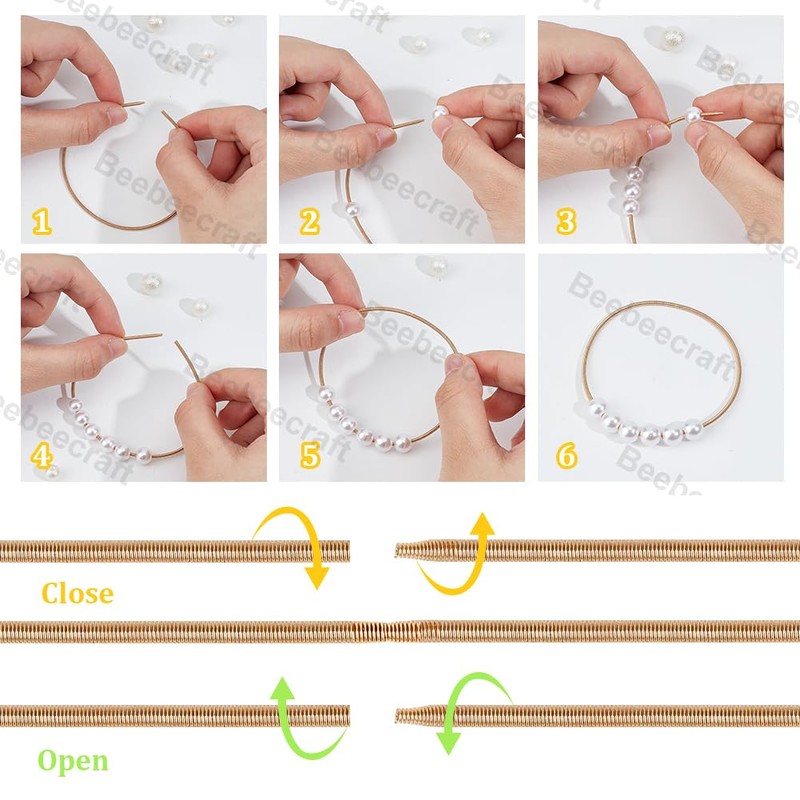 Beebeecraft

1

2

3

4

5

6

Close

Open