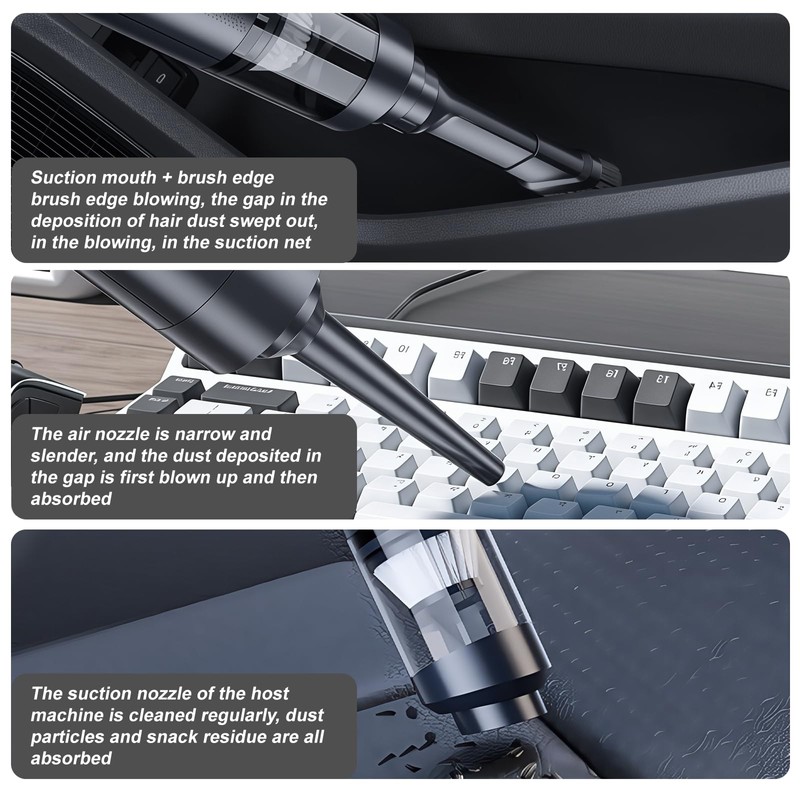 Suction mouth + brush edge brush edge blowing, the gap in the deposition of hair dust swept out, in the blowing, in the suction net

The air nozzle is narrow and slender, and the dust deposited in the gap is first blown up and then absorbed

The suction nozzle of the host machine is cleaned regularly, dust particles and snack residue are all absorbed