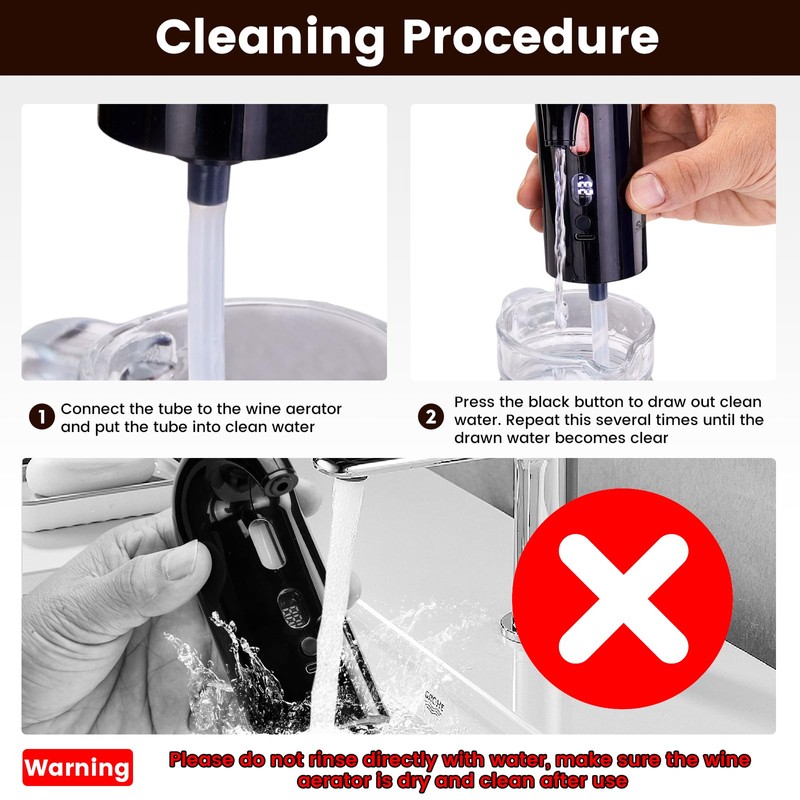 Cleaning Procedure

1 Connect the tube to the wine aerator and put the tube into clean water

2 Press the black button to draw out clean water. Repeat this several times until the drawn water becomes clear

Warning Please do not rinse directly with water, make sure the wine aerator is dry and clean after use