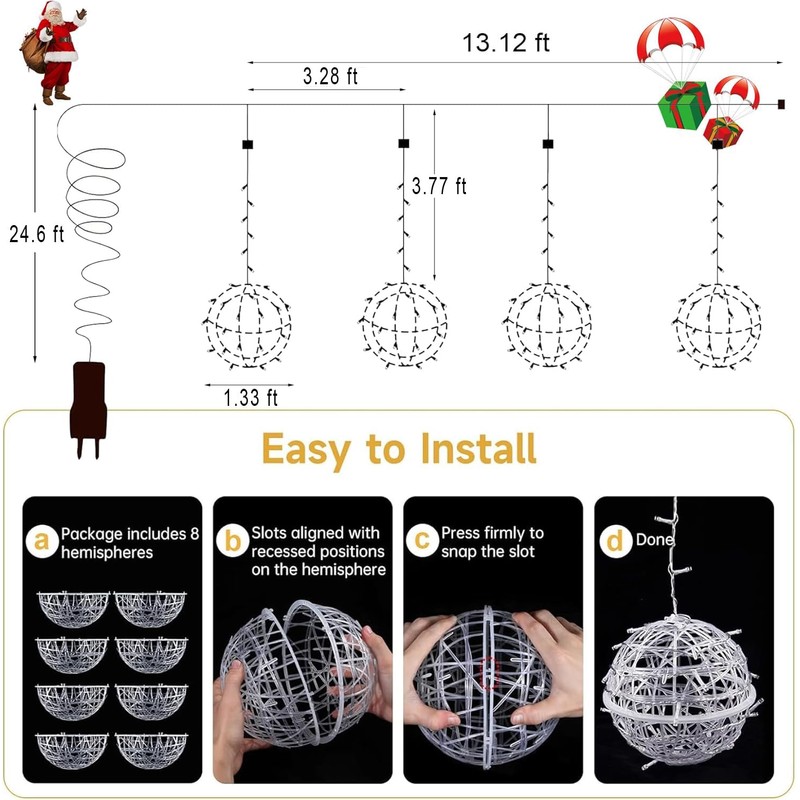 13.12 ft

3.28 ft

3.77 ft

24.6 ft

1.33 ft

Easy to Install

a Package includes 8 hemispheres

b Slots aligned with recessed positions on the hemisphere

c Press firmly to snap the slot

d Done