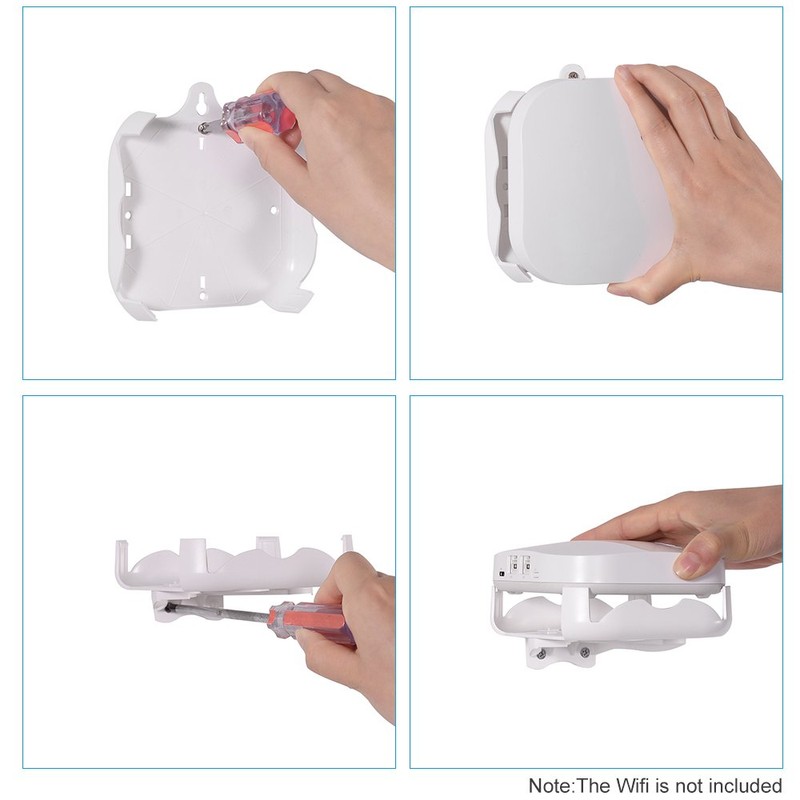 Note:The Wifi is not included