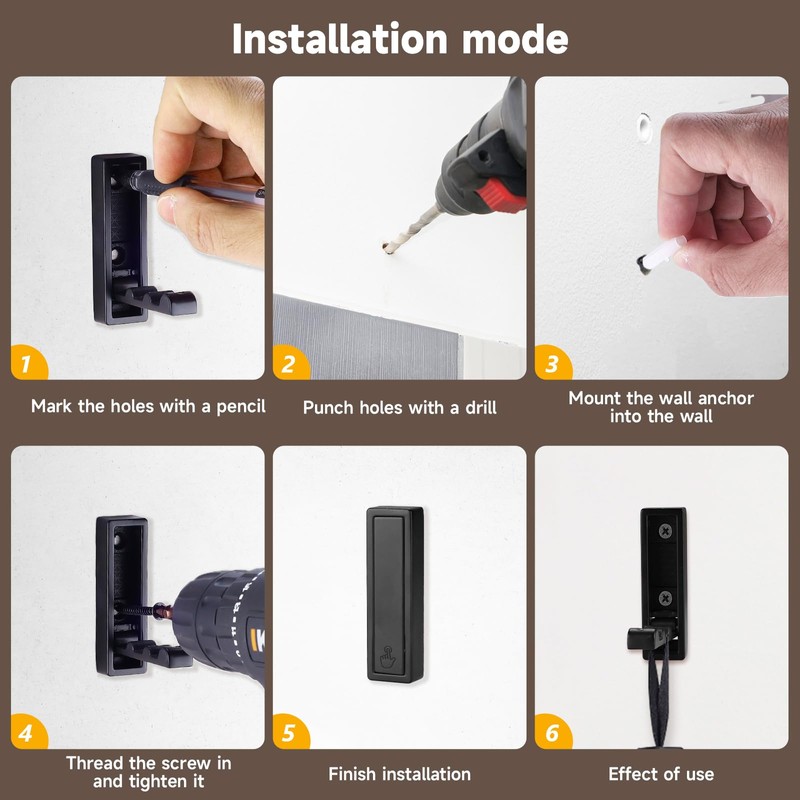 Installation mode

1
Mark the holes with a pencil

2
Punch holes with a drill

3
Mount the wall anchor into the wall

4
Thread the screw in and tighten it

5
Finish installation

6
Effect of use