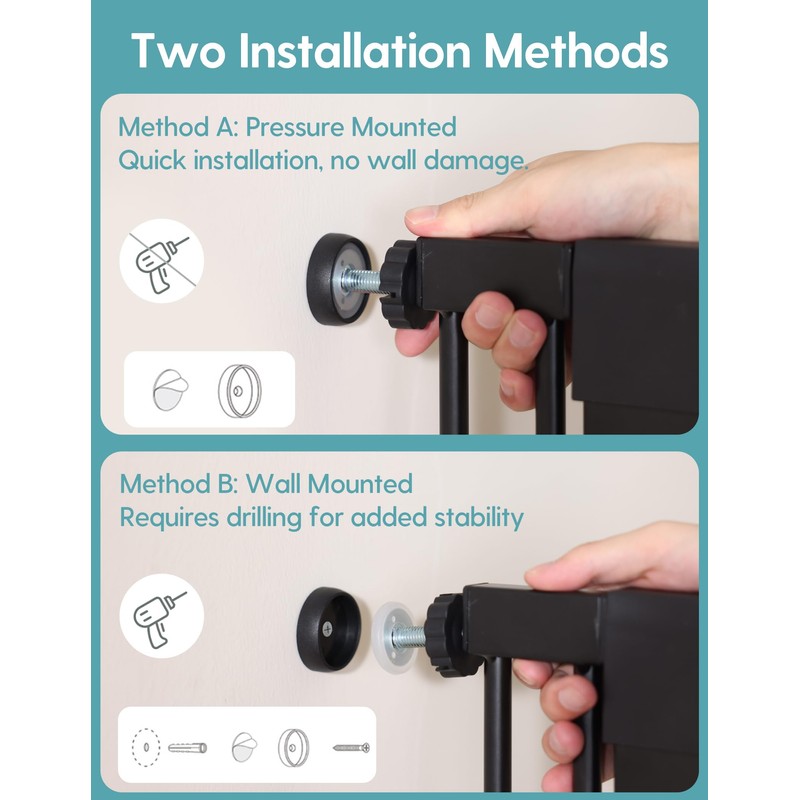 Two Installation Methods

Method A: Pressure Mounted
Quick installation, no wall damage.

Method B: Wall Mounted
Requires drilling for added stability