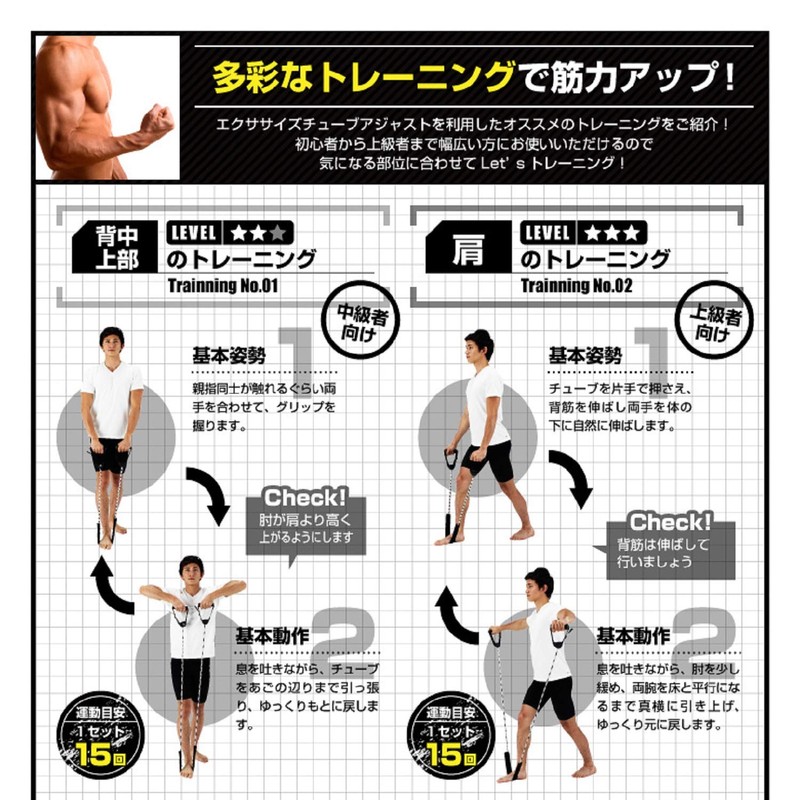 多彩なトレーニングで筋力アップ！

エクササイズチューブアジャストを利用したオススメのトレーニングをご紹介！
初心者から上級者まで幅広い方にお使いいただけるので
気になる部位に合わせて Let's トレーニング！

背中上部 LEVEL ★★★ のトレーニング
Trainning No.01

中級者向け

基本姿勢 1
親指同士が触れるぐらい両手を合わせて、グリップを握ります。

Check!
肘が肩より高く上がるようにします

基本動作 2
息を吐きながら、チューブをあごの辺りまで引っ張り、ゆっくりもとに戻します。

運動目安 1セット 15回

肩 LEVEL ★★★ のトレーニング
Trainning No.02

上級者向け

基本姿勢 1
チューブを片手で押さえ、背筋を伸ばし両手を体の下に自然に伸ばします。

Check!
背筋は伸ばして行いましょう

基本動作 2
息を吐きながら、肘を少し緩め、両腕を床と平行になるまで真横に引き上げ、ゆっくり元に戻します。

運動目安 1セット 15回