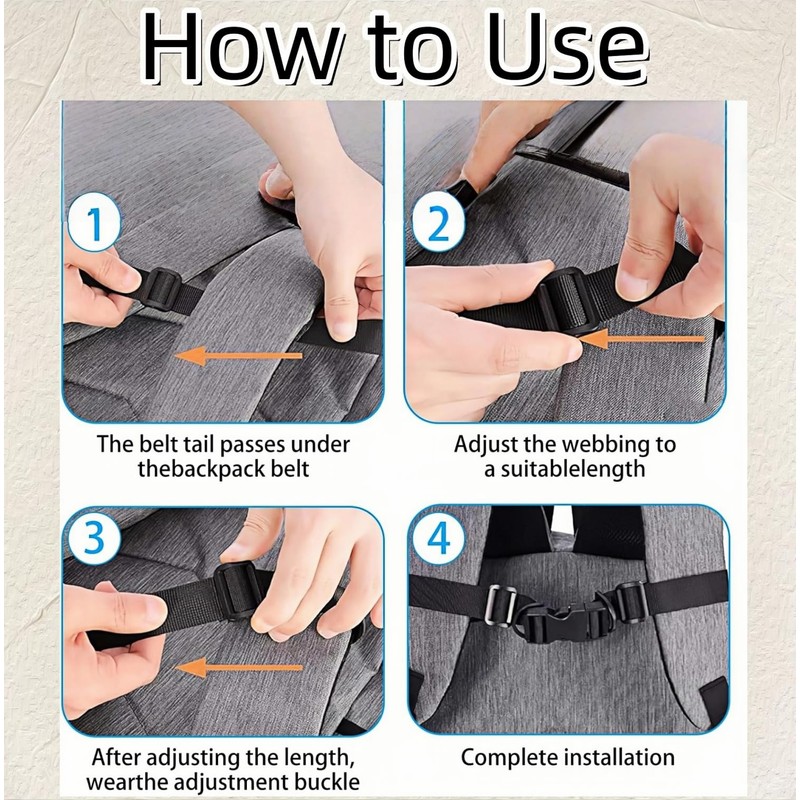 How to Use

1

The belt tail passes under thebackpack belt

2

Adjust the webbing to a suitablelength

3

After adjusting the length, wearthe adjustment buckle

4

Complete installation