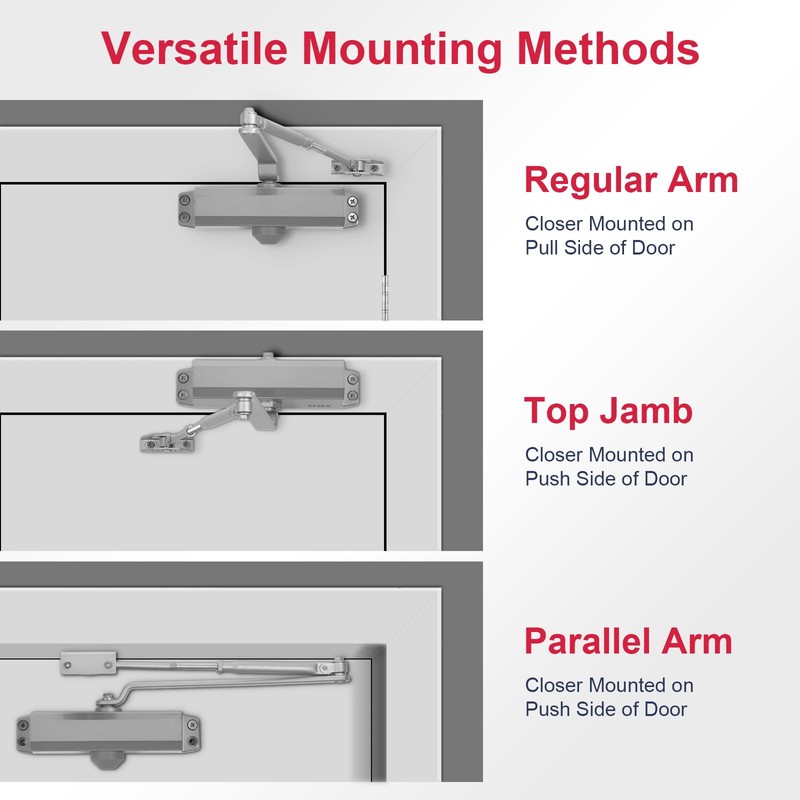 Versatile Mounting Methods

Regular Arm

Closer Mounted on Pull Side of Door

Top Jamb

Closer Mounted on Push Side of Door

Parallel Arm

Closer Mounted on Push Side of Door