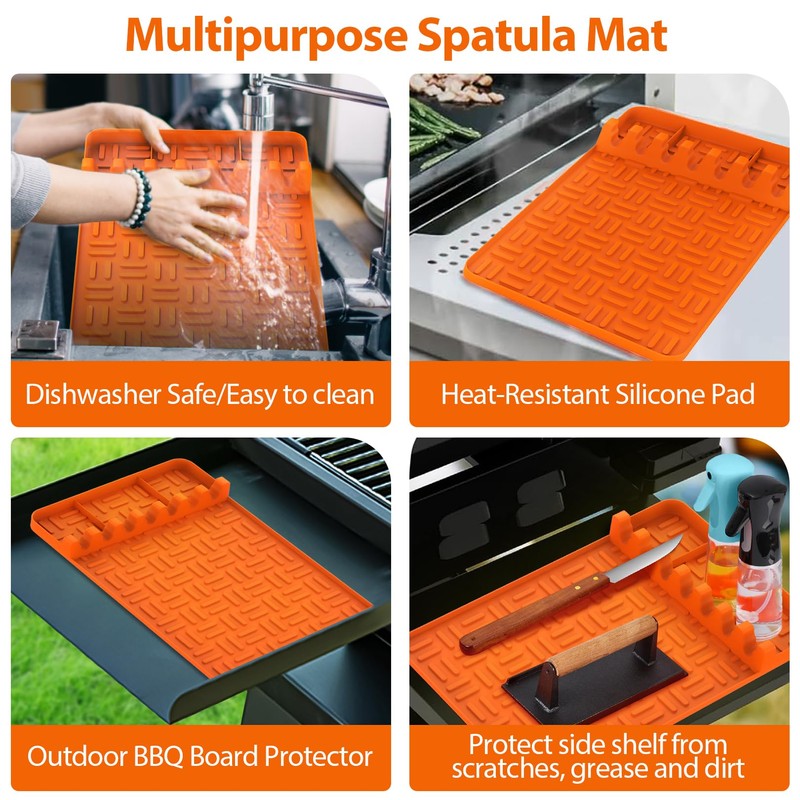 Multipurpose Spatula Mat

Dishwasher Safe/Easy to clean

Heat-Resistant Silicone Pad

Outdoor BBQ Board Protector

Protect side shelf from scratches, grease and dirt