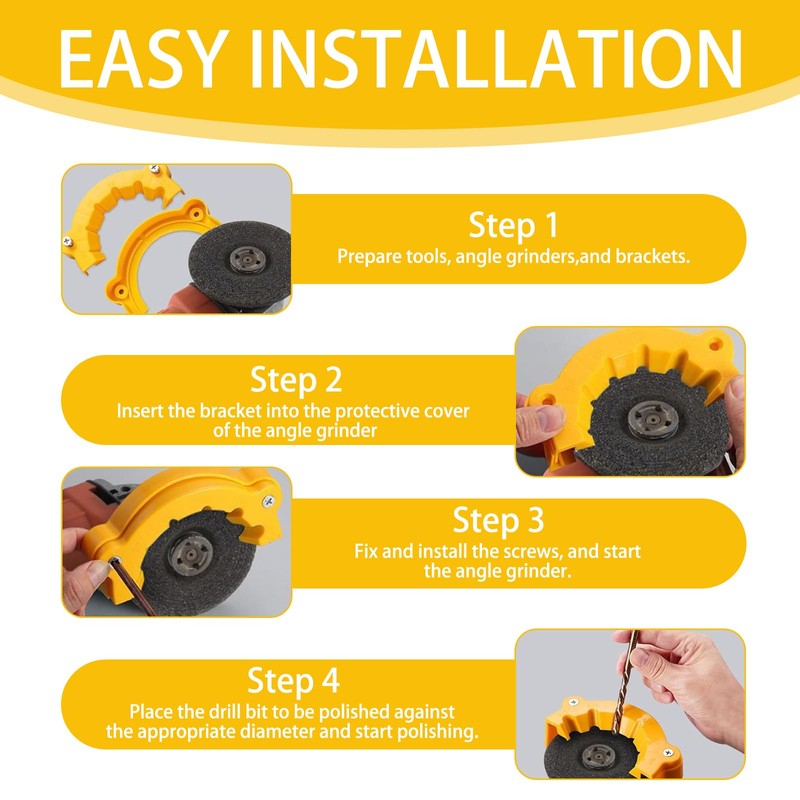 EASY INSTALLATION

Step 1
Prepare tools, angle grinders,and brackets.

Step 2
Insert the bracket into the protective cover of the angle grinder

Step 3
Fix and install the screws, and start the angle grinder.

Step 4
Place the drill bit to be polished against the appropriate diameter and start polishing.