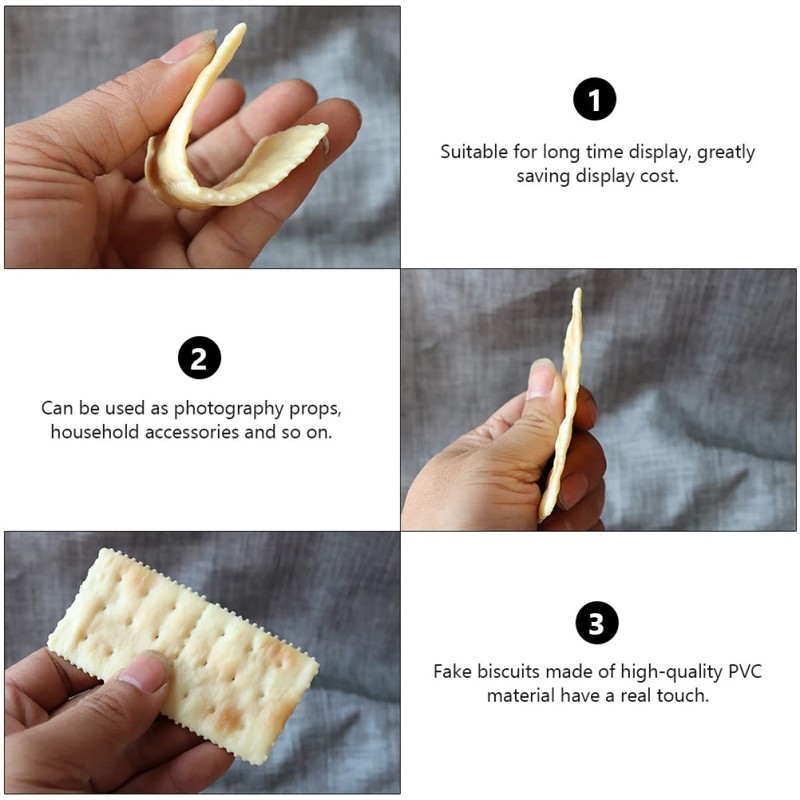 1

Suitable for long time display, greatly saving display cost.

2

Can be used as photography props, household accessories and so on.

3

Fake biscuits made of high-quality PVC material have a real touch.