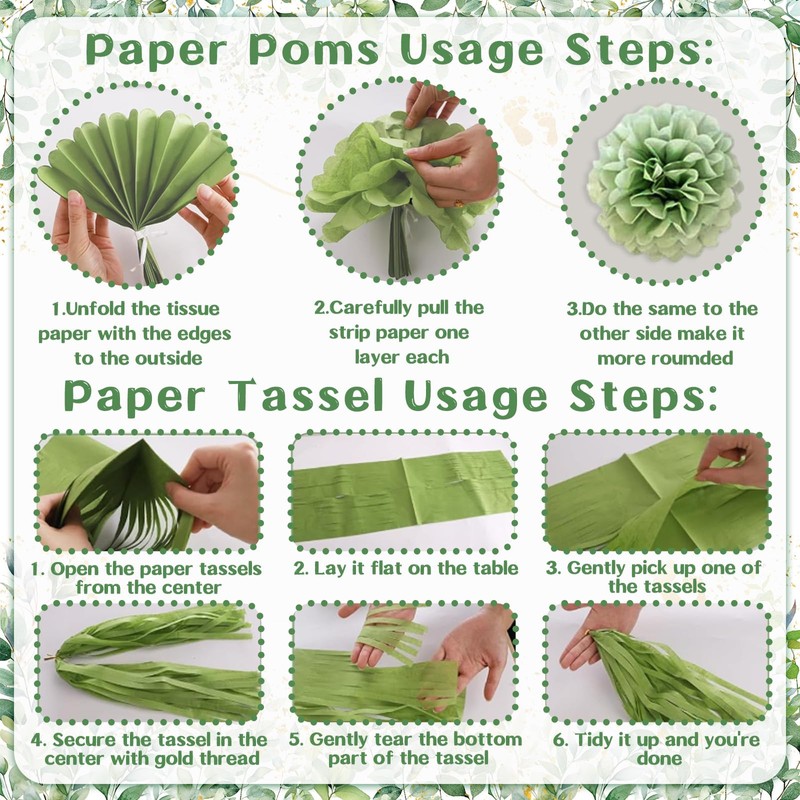 Paper Poms Usage Steps:

1.Unfold the tissue paper with the edges to the outside

2.Carefully pull the strip paper one layer each

3.Do the same to the other side make it more roumded

Paper Tassel Usage Steps:

1. Open the paper tassels from the center

2. Lay it flat on the table

3. Gently pick up one of the tassels

4. Secure the tassel in the center with gold thread

5. Gently tear the bottom part of the tassel

6. Tidy it up and you're done