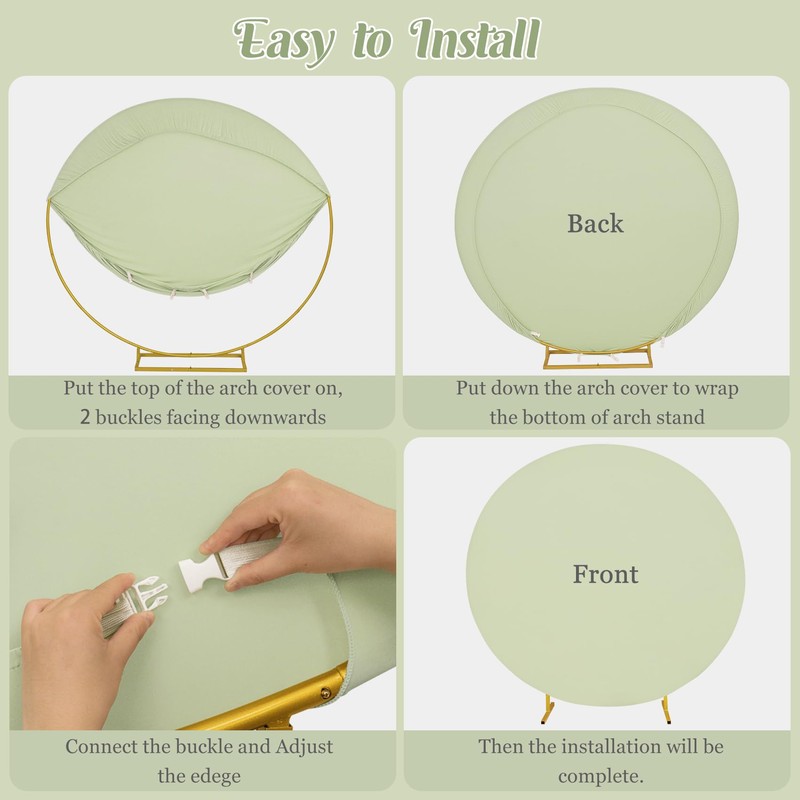 Easy to Install

Put the top of the arch cover on, 2 buckles facing downwards

Back

Put down the arch cover to wrap the bottom of arch stand

Connect the buckle and Adjust the edege

Front

Then the installation will be complete.