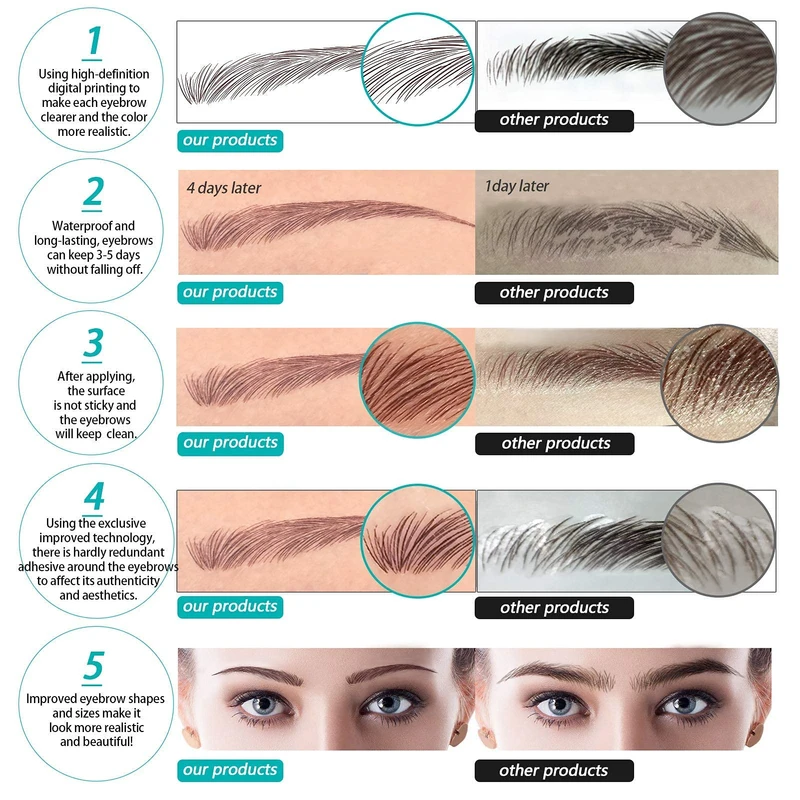 1

Using high-definition digital printing to make each eyebrow clearer and the color more realistic.

our products

other products

2

Waterproof and long-lasting, eyebrows can keep 3-5 days without falling off.

4 days later

1day later

our products

other products

3

After applying, the surface is not sticky and the eyebrows will keep clean.

our products

other products

4

Using the exclusive improved technology, there is hardly redundant adhesive around the eyebrows to affect its authenticity and aesthetics.

our products

other products

5

Improved eyebrow shapes and sizes make it look more realistic and beautiful!

our products

other products