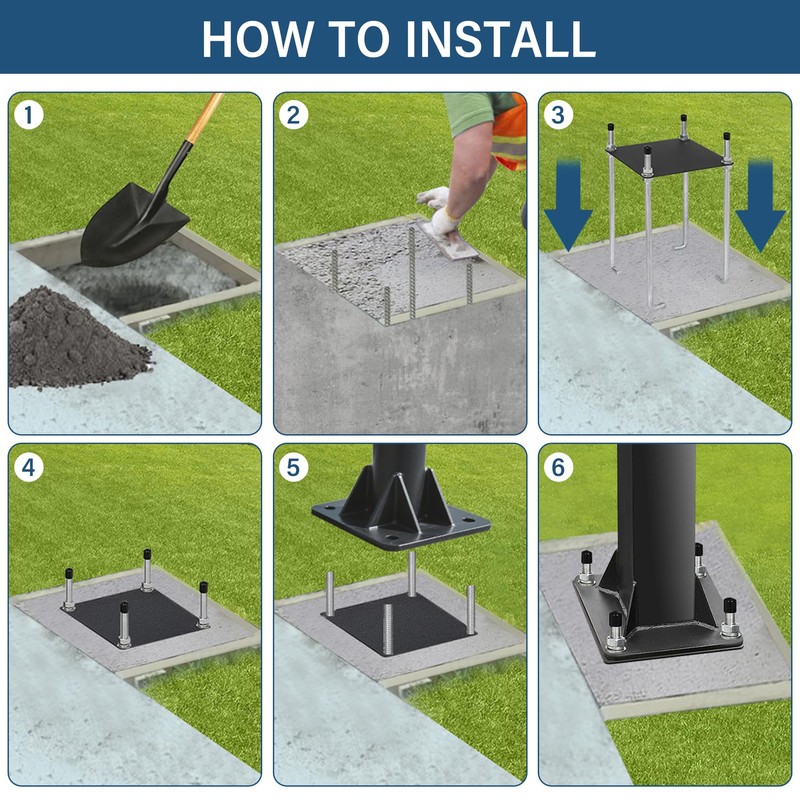 HOW TO INSTALL

1

2

3

4

5

6