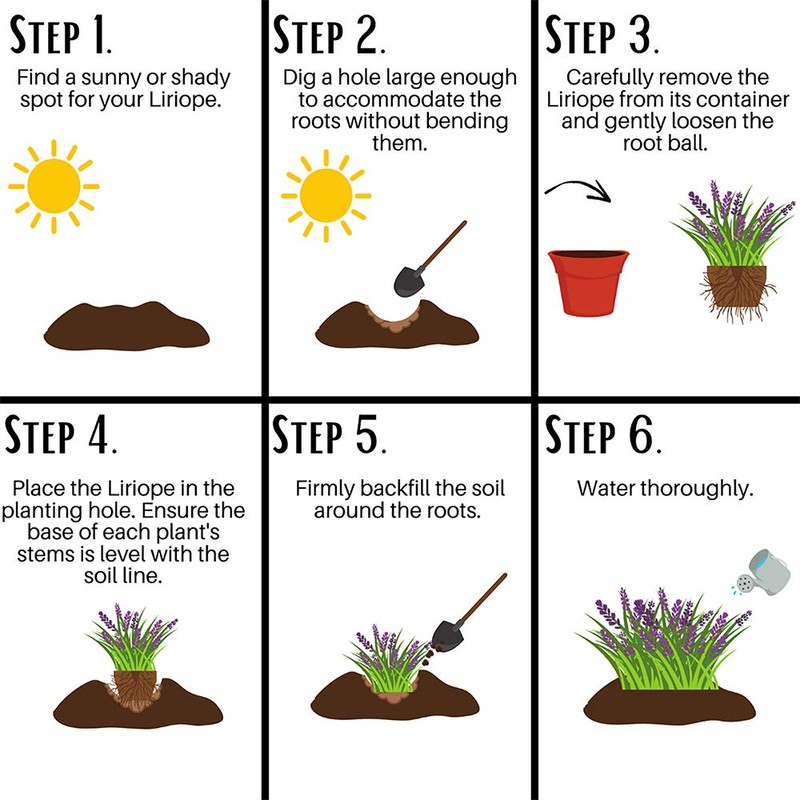 STEP 1.

Find a sunny or shady spot for your Liriope.

STEP 2.

Dig a hole large enough to accommodate the roots without bending them.

STEP 3.

Carefully remove the Liriope from its container and gently loosen the root ball.

STEP 4.

Place the Liriope in the planting hole. Ensure the base of each plant's stems is level with the soil line.

STEP 5.

Firmly backfill the soil around the roots.

STEP 6.

Water thoroughly.