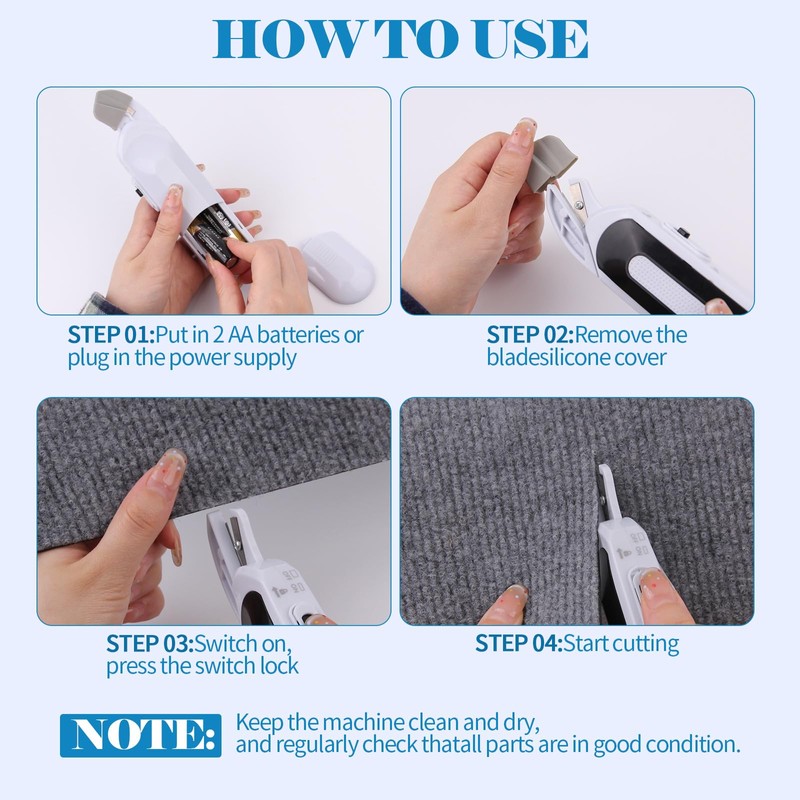 HOW TO USE

STEP 01:Put in 2 AA batteries or plug in the power supply

STEP 02:Remove the bladesilicone cover

STEP 03:Switch on, press the switch lock

STEP 04:Start cutting

NOTE: Keep the machine clean and dry, and regularly check thatall parts are in good condition.