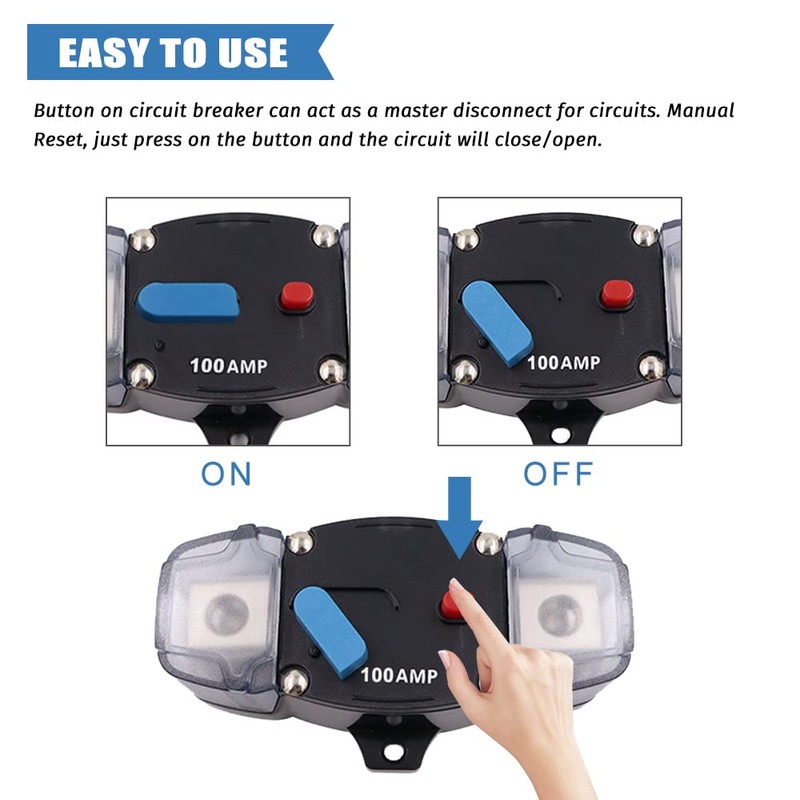 EASY TO USE

Button on circuit breaker can act as a master disconnect for circuits. Manual Reset, just press on the button and the circuit will close/open.

100AMP

100AMP

ON

OFF

100AMP