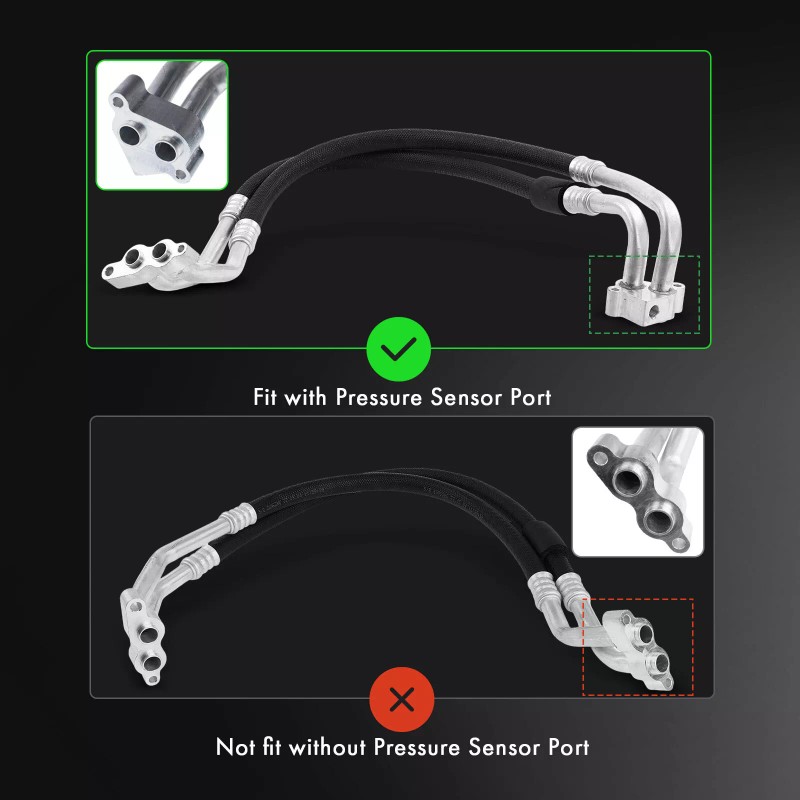 Fit with Pressure Sensor Port

Not fit without Pressure Sensor Port