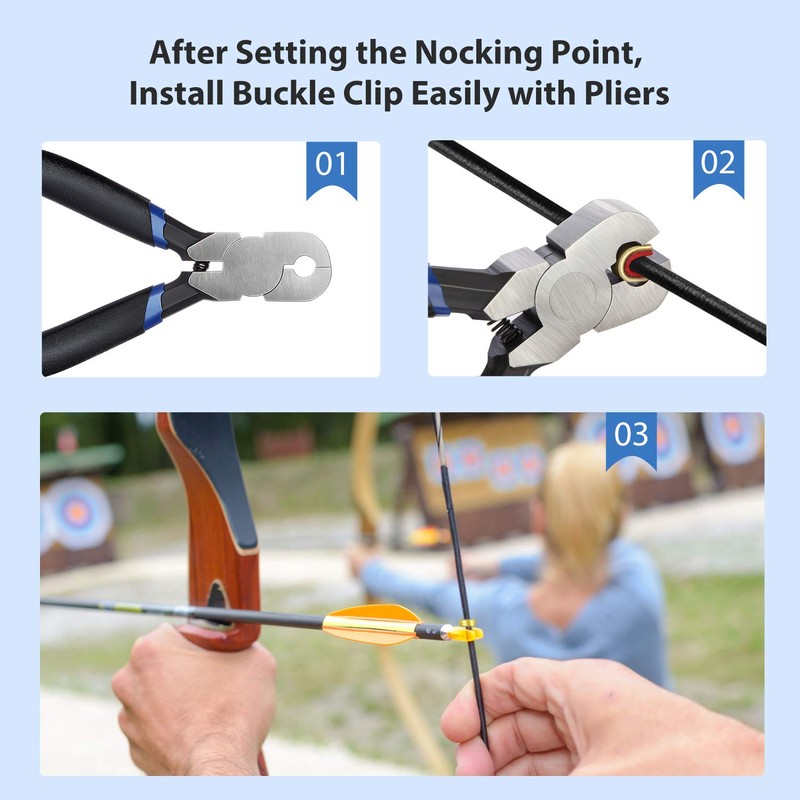 After Setting the Nocking Point,
Install Buckle Clip Easily with Pliers

01

02

03