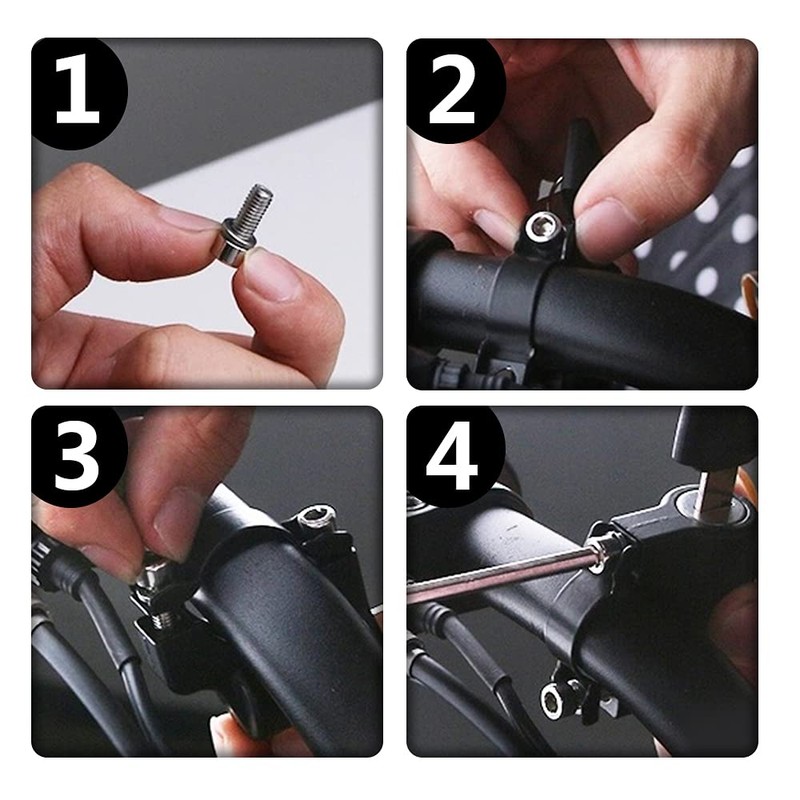 1

2

3

4